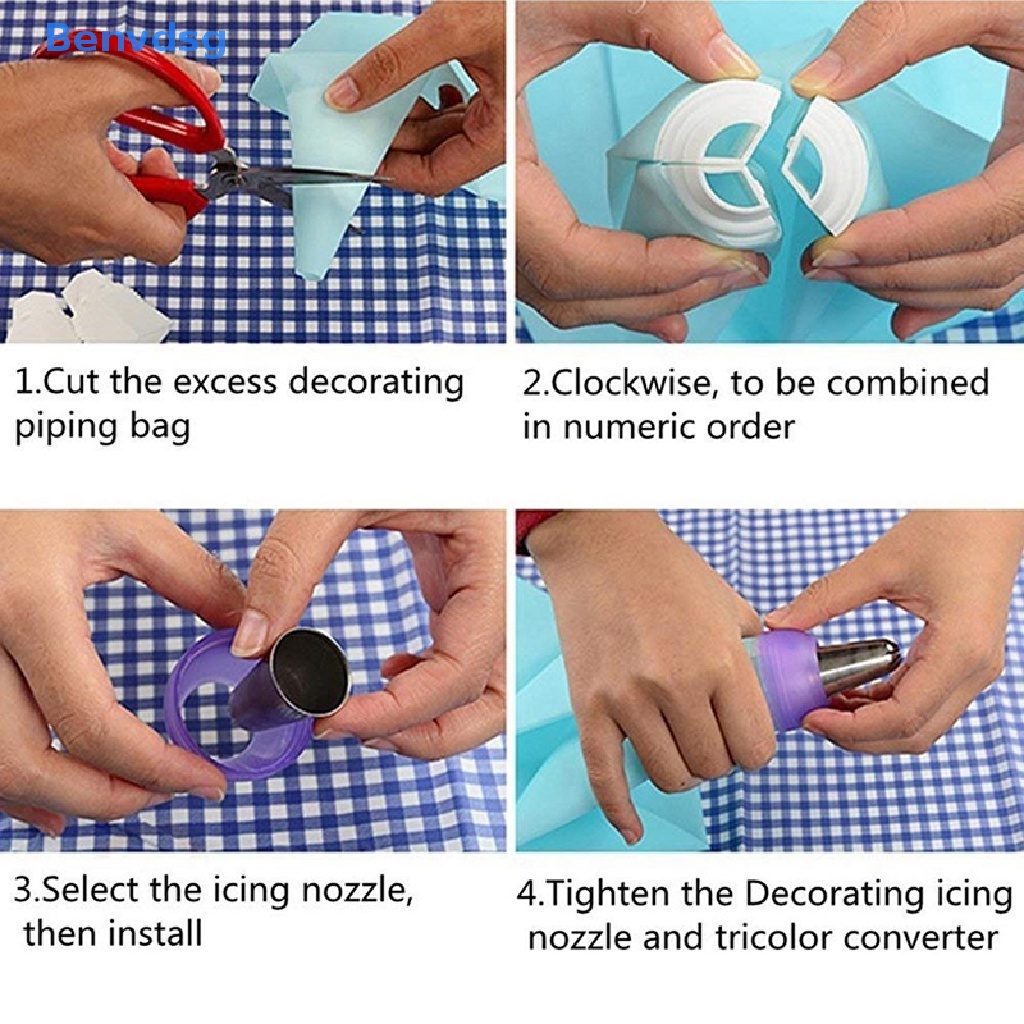 Benvdsg

1.Cut the excess decorating piping bag

2.Clockwise, to be combined in numeric order

3.Select the icing nozzle, then install

4.Tighten the Decorating icing nozzle and tricolor converter