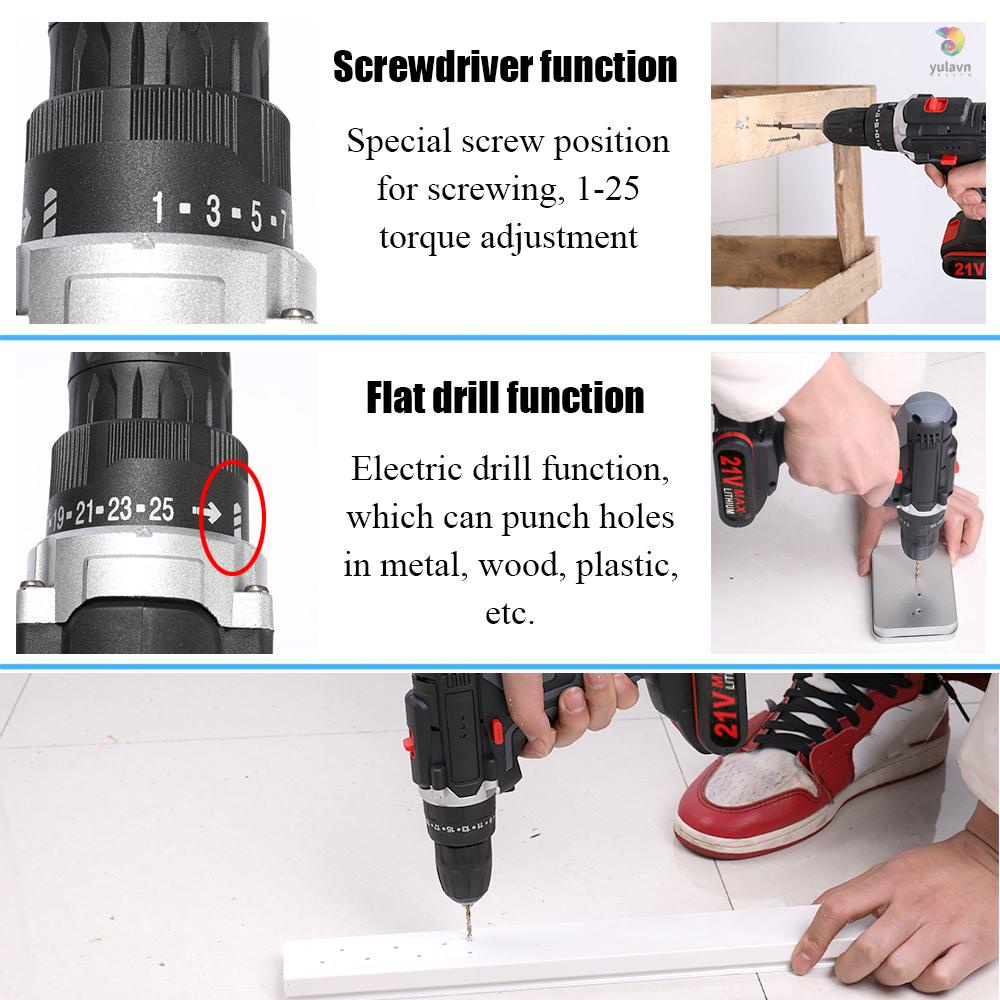 1 3 5 7

Screwdriver function

Special screw position for screwing, 1-25 torque adjustment

yulavn

21V

19 21 23 25

Flat drill function

Electric drill function, which can punch holes in metal, wood, plastic, etc.

21V MAX LITHIUM

21V