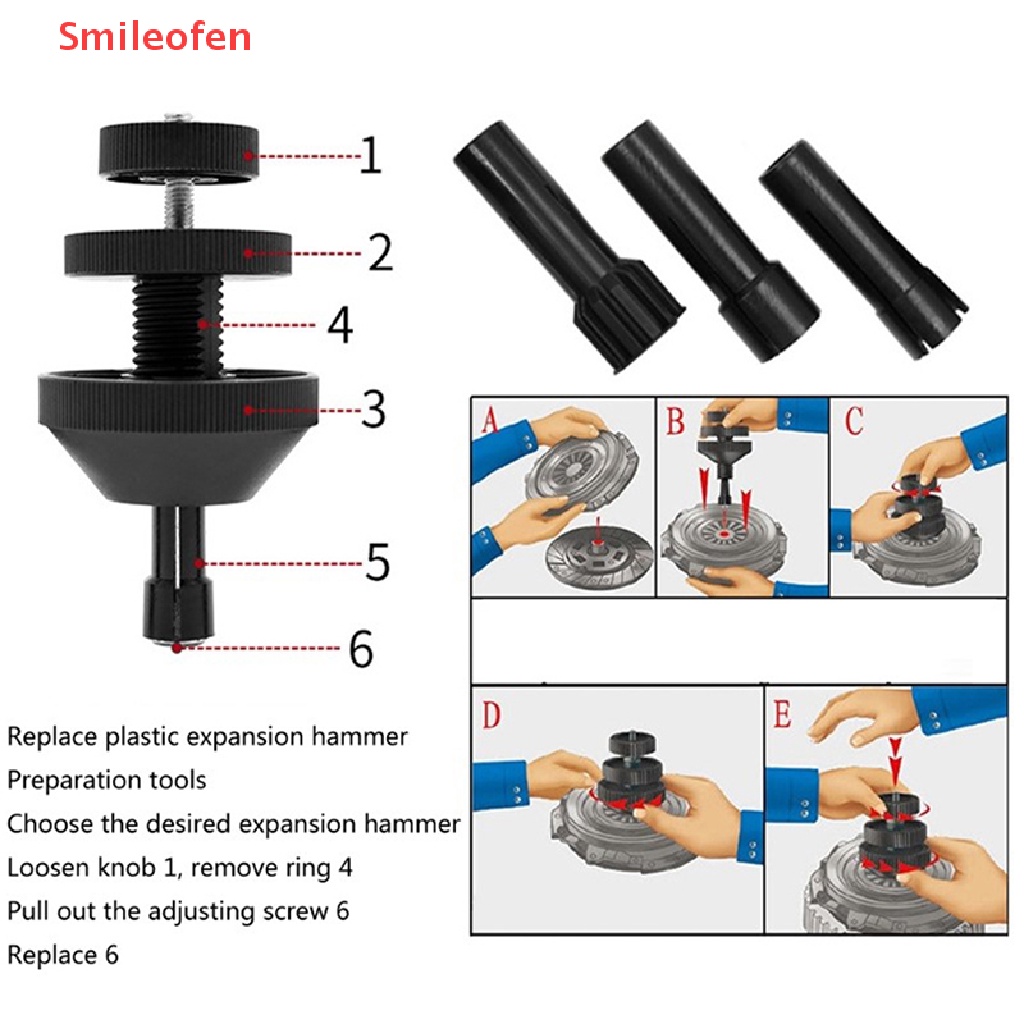 Smileofen

1
2
4
3
5
6

A
B
C
D
E

Replace plastic expansion hammer
Preparation tools
Choose the desired expansion hammer
Loosen knob 1, remove ring 4
Pull out the adjusting screw 6
Replace 6