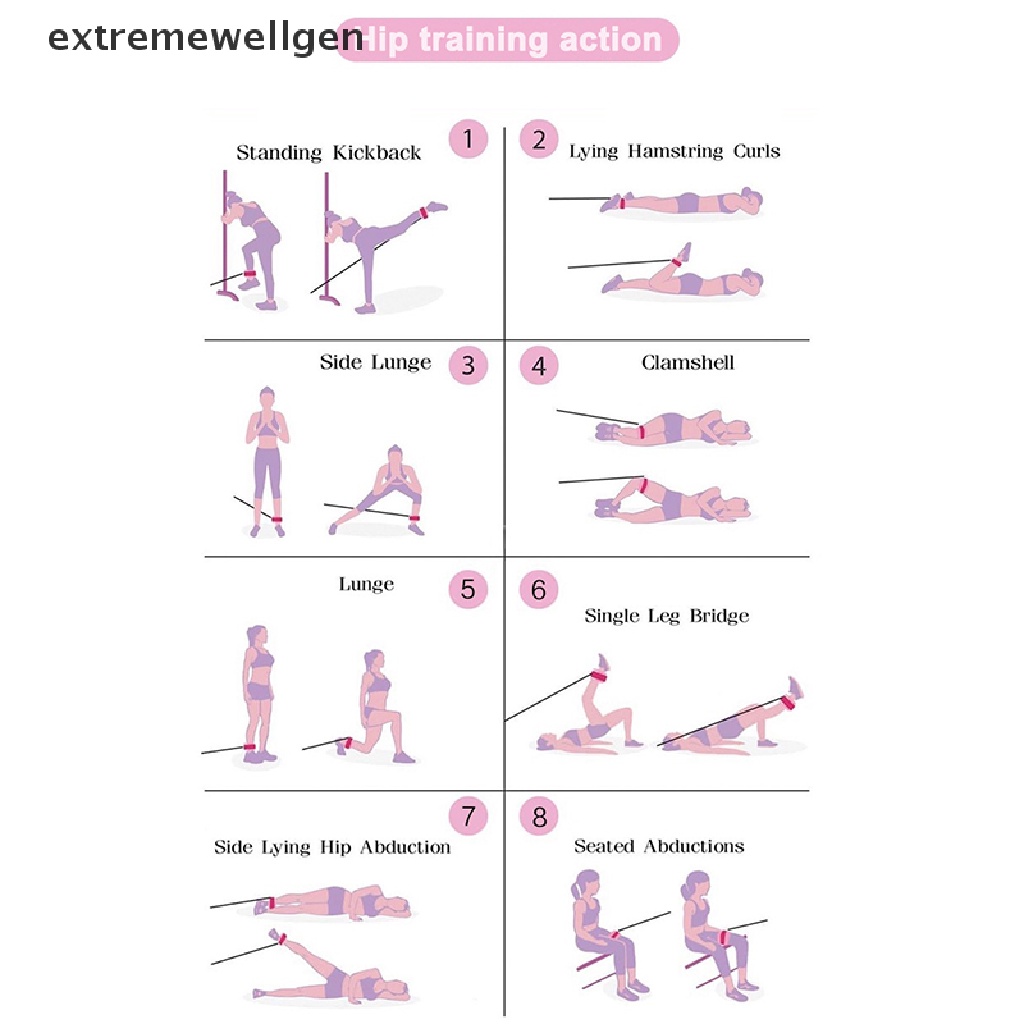 extremewellgen Hip training action

Standing Kickback 1

2 Lying Hamstring Curls

Side Lunge 3

4 Clamshell

Lunge 5

6 Single Leg Bridge

7 Side Lying Hip Abduction

8 Seated Abductions