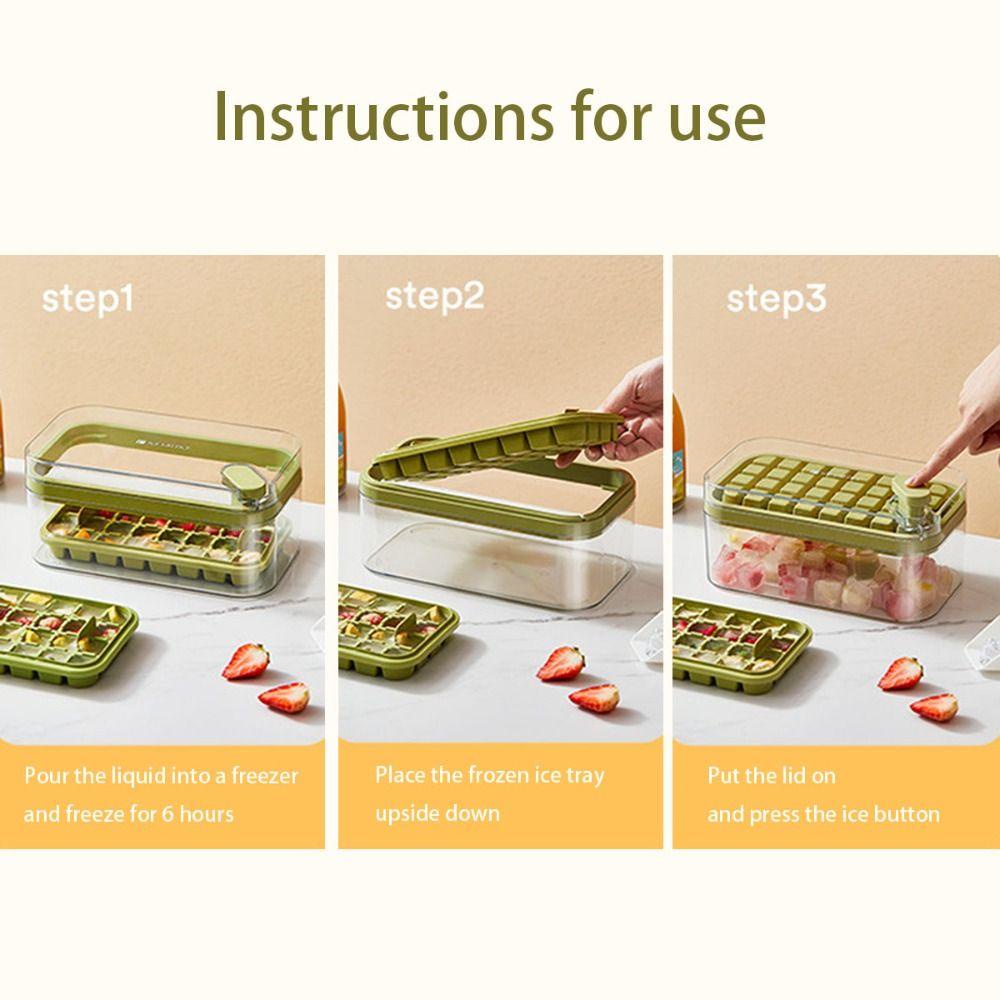 Instructions for use

step1

Pour the liquid into a freezer and freeze for 6 hours

step2

Place the frozen ice tray upside down

step3

Put the lid on and press the ice button