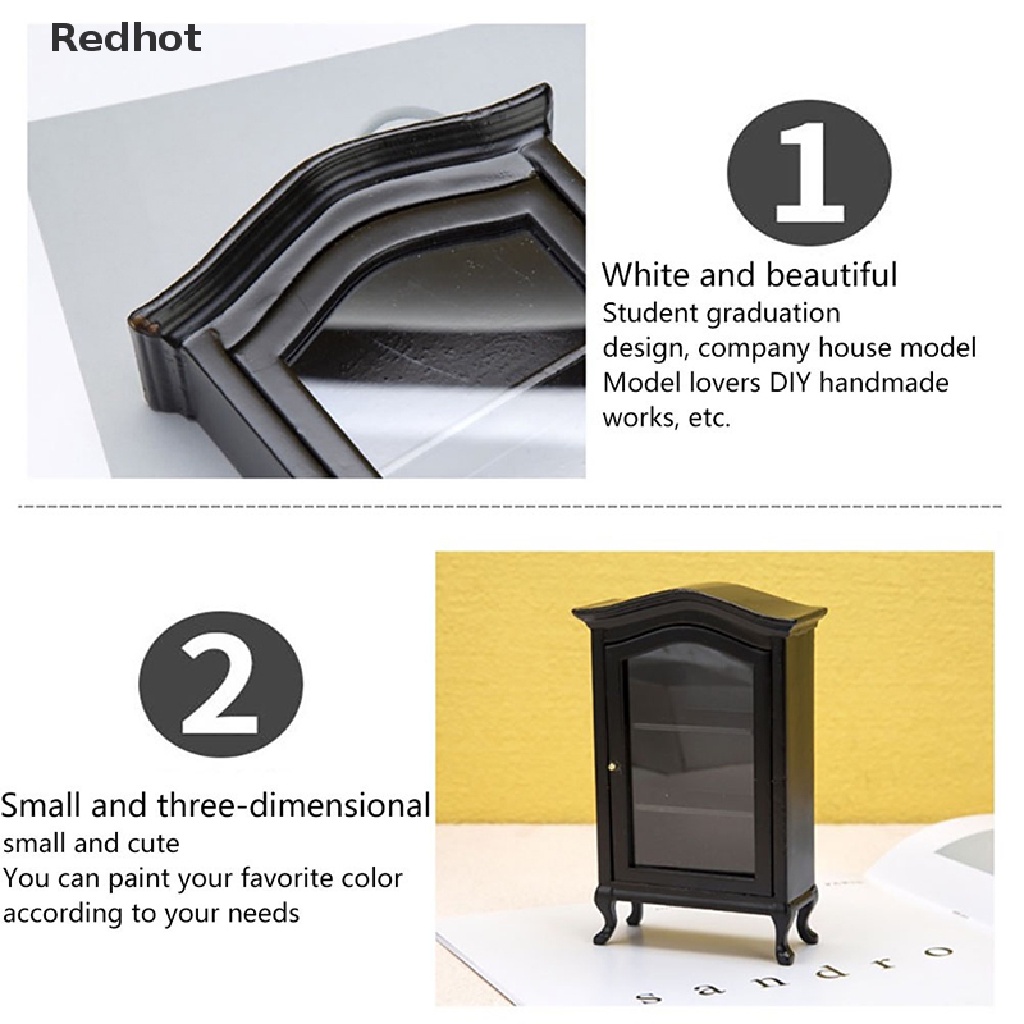 Redhot

1

White and beautiful
Student graduation design, company house model
Model lovers DIY handmade works, etc.

2

Small and three-dimensional
small and cute
You can paint your favorite color according to your needs

sandro