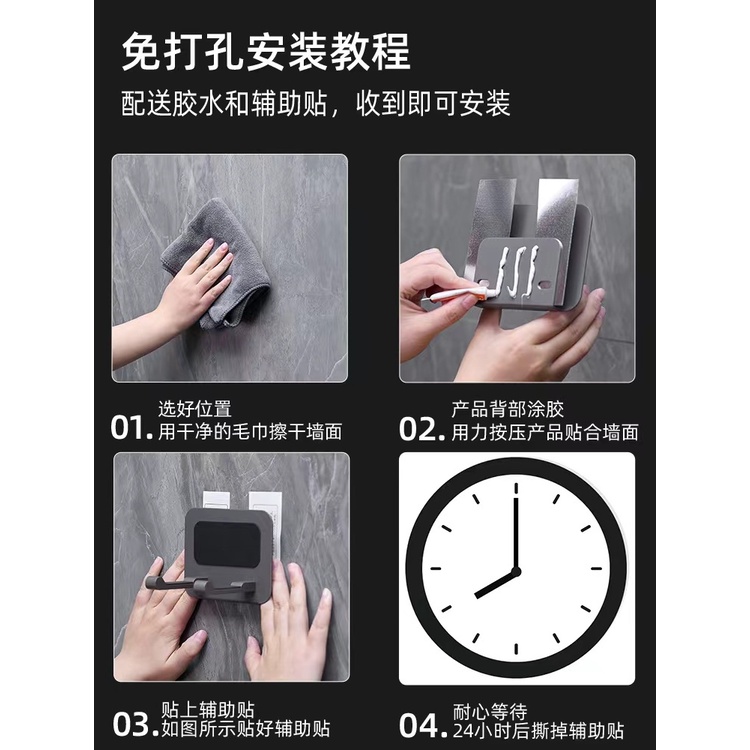 免打孔安装教程

配送胶水和辅助贴，收到即可安装

01. 选好位置
用干净的毛巾擦干墙面

02. 产品背部涂胶
用力按压产品贴合墙面

03. 贴上辅助贴
如图所示贴好辅助贴

04. 耐心等待
24小时后撕掉辅助贴