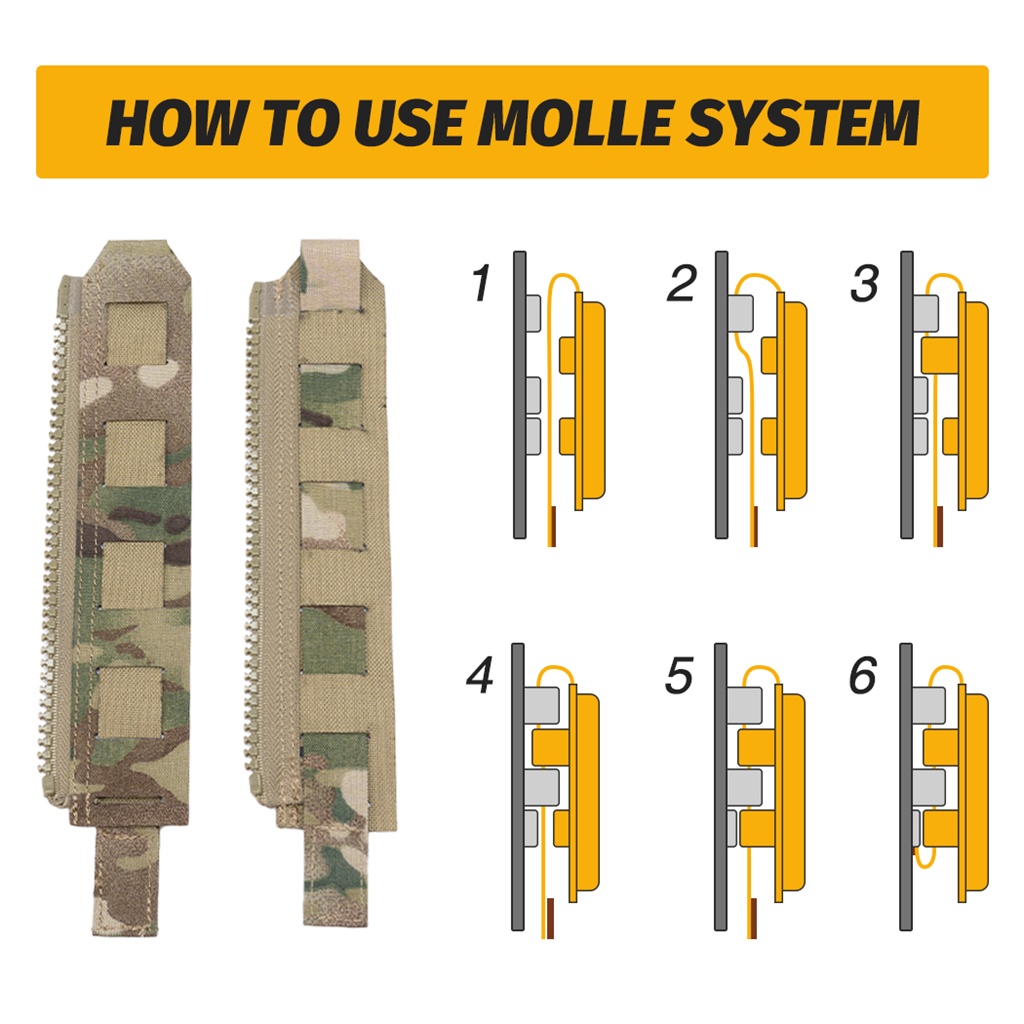 HOW TO USE MOLLE SYSTEM

1

2

3

4

5

6