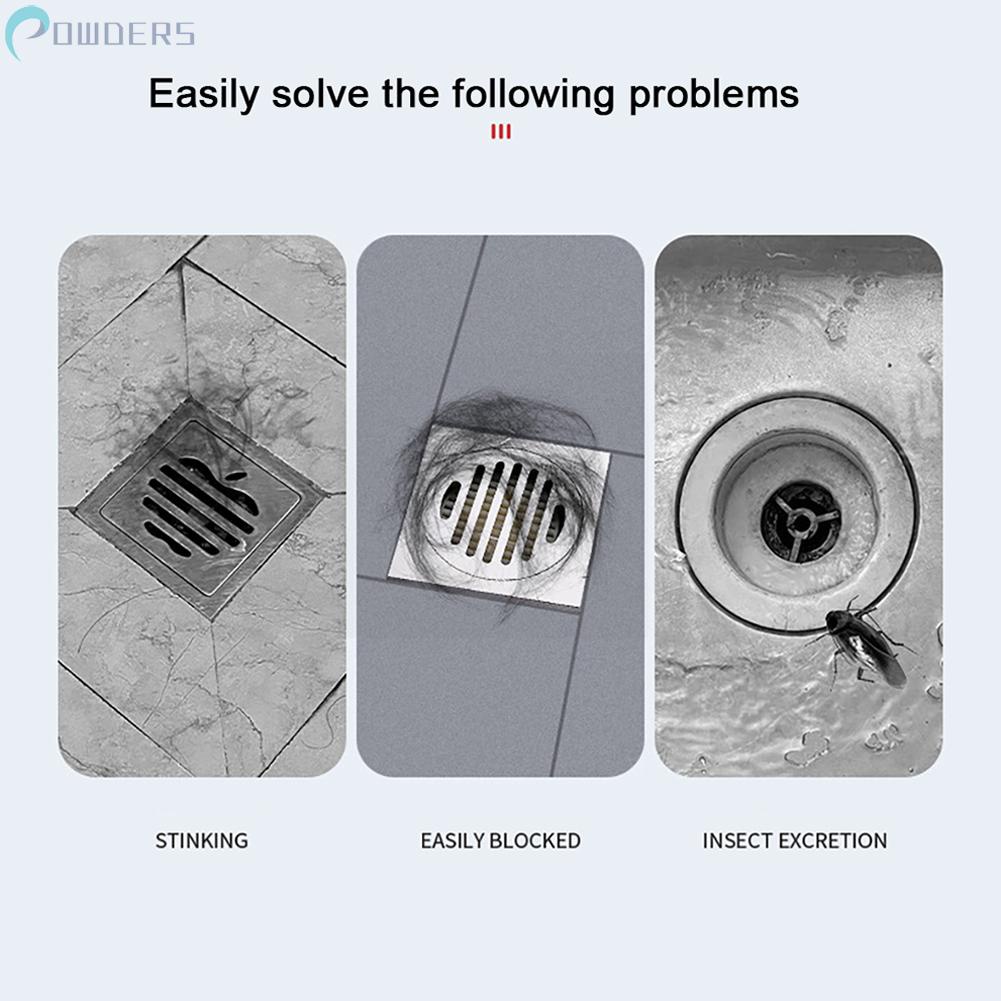 POWDERS

Easily solve the following problems

STINKING

EASILY BLOCKED

INSECT EXCRETION