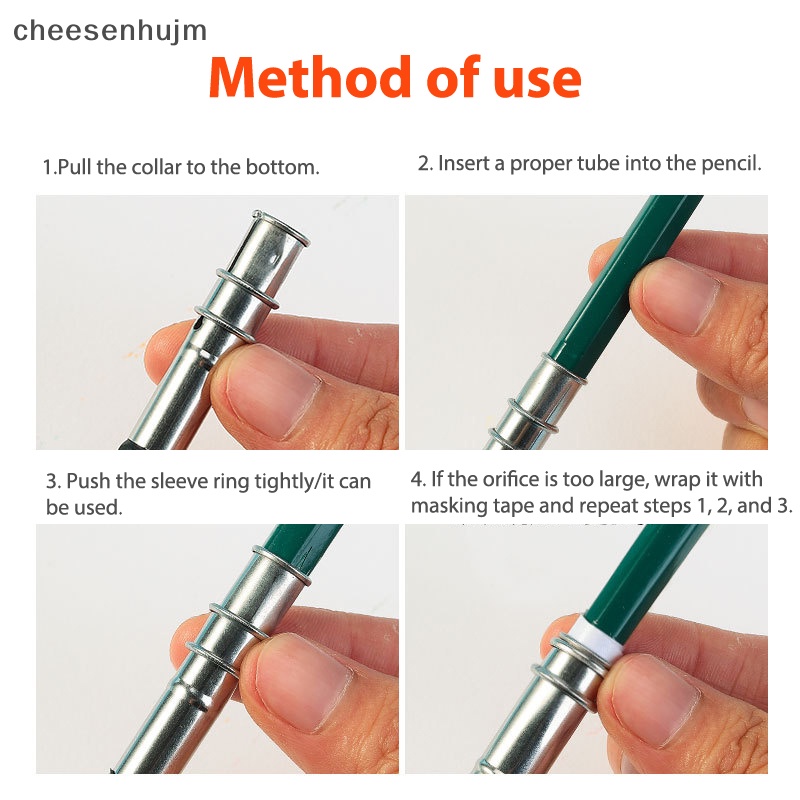 cheesenhujm

Method of use

1.Pull the collar to the bottom.

2. Insert a proper tube into the pencil.

3. Push the sleeve ring tightly/it can be used.

4. If the orifice is too large, wrap it with masking tape and repeat steps 1, 2, and 3.