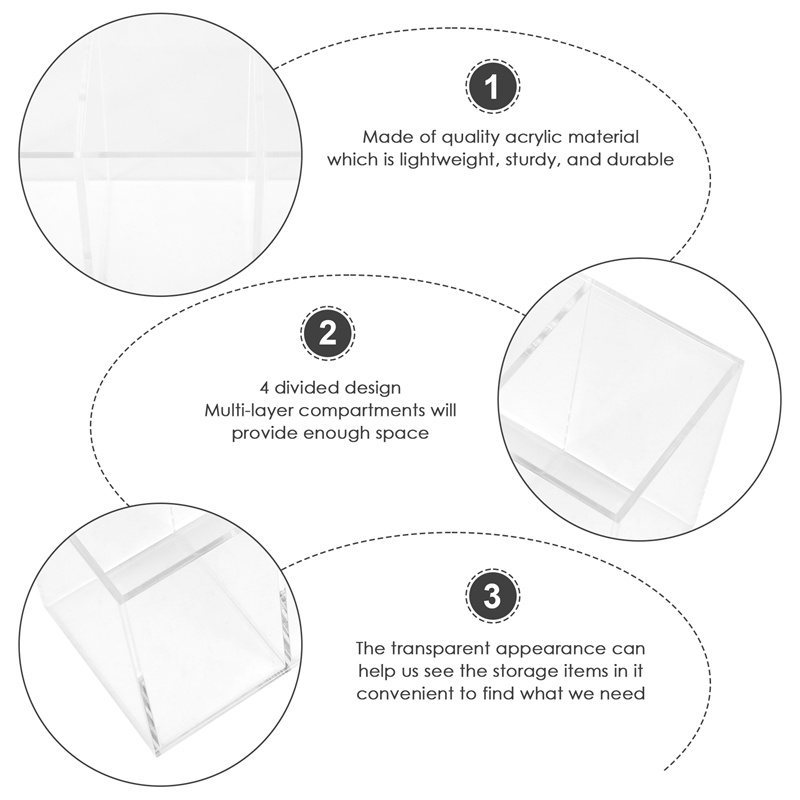 1

Made of quality acrylic material which is lightweight, sturdy, and durable

2

4 divided design
Multi-layer compartments will provide enough space

3

The transparent appearance can help us see the storage items in it convenient to find what we need