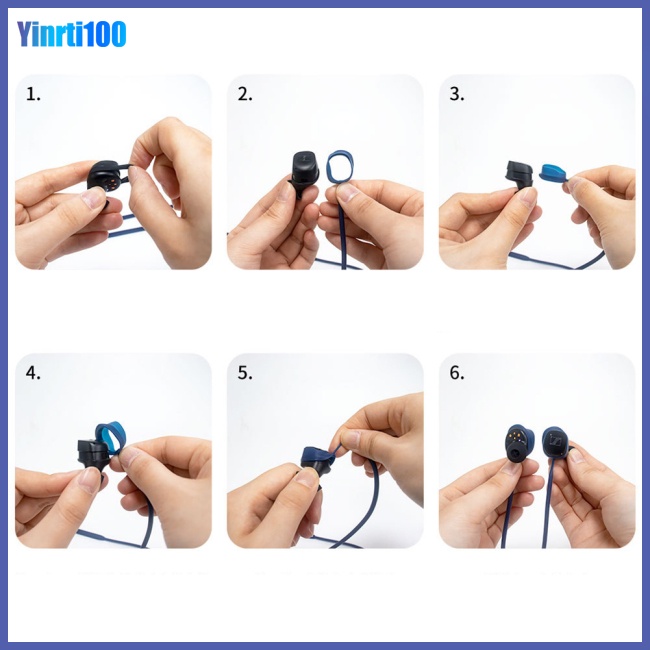 Yinrti100

1.

2.

3.

4.

5.

6.