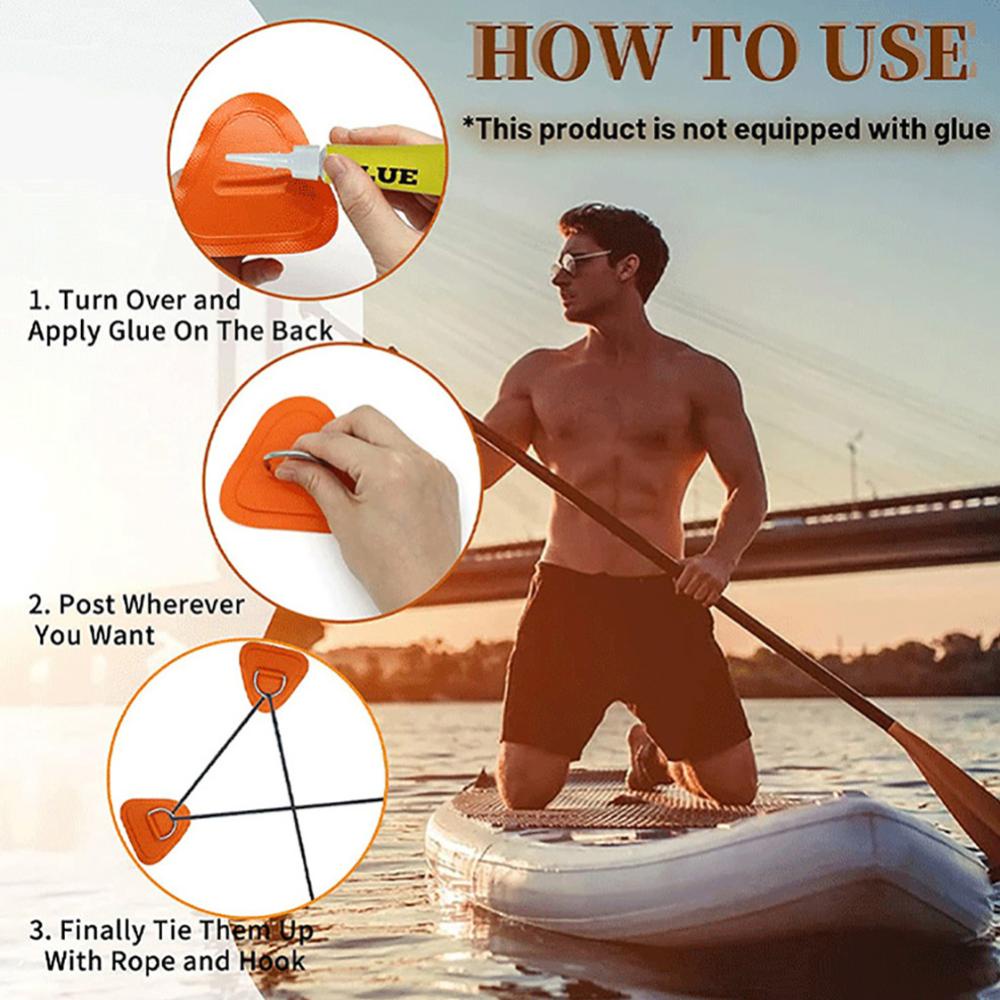 HOW TO USE

*This product is not equipped with glue

LUE

1. Turn Over and Apply Glue On The Back

2. Post Wherever You Want

3. Finally Tie Them Up With Rope and Hook