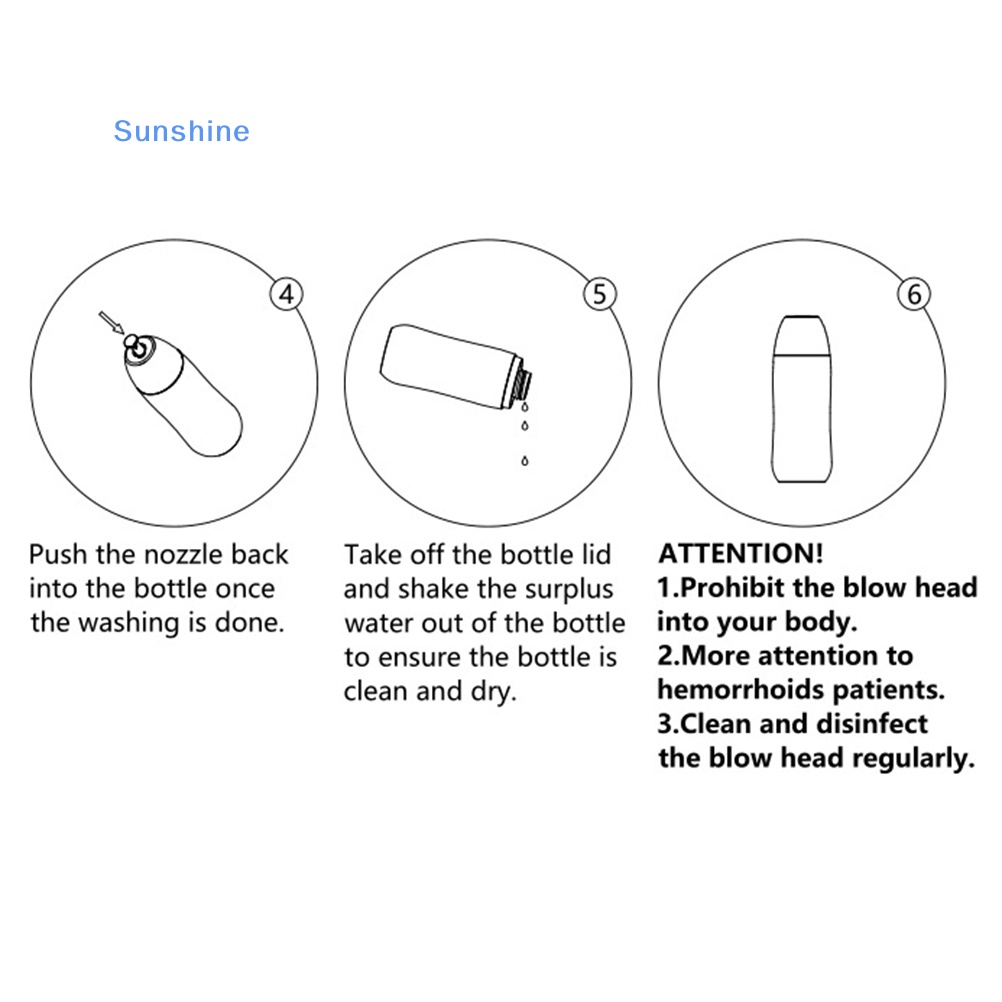 Sunshine

4

Push the nozzle back into the bottle once the washing is done.

5

Take off the bottle lid and shake the surplus water out of the bottle to ensure the bottle is clean and dry.

6

ATTENTION!
1.Prohibit the blow head into your body.
2.More attention to hemorrhoids patients.
3.Clean and disinfect the blow head regularly.