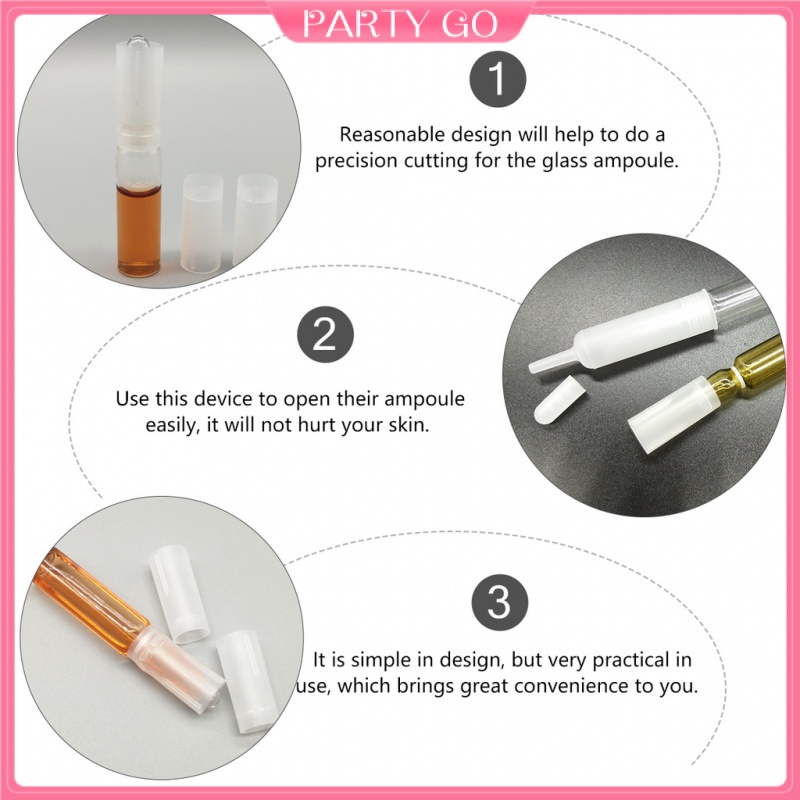 PARTY GO

1

Reasonable design will help to do a precision cutting for the glass ampoule.

2

Use this device to open their ampoule easily, it will not hurt your skin.

3

It is simple in design, but very practical in use, which brings great convenience to you.