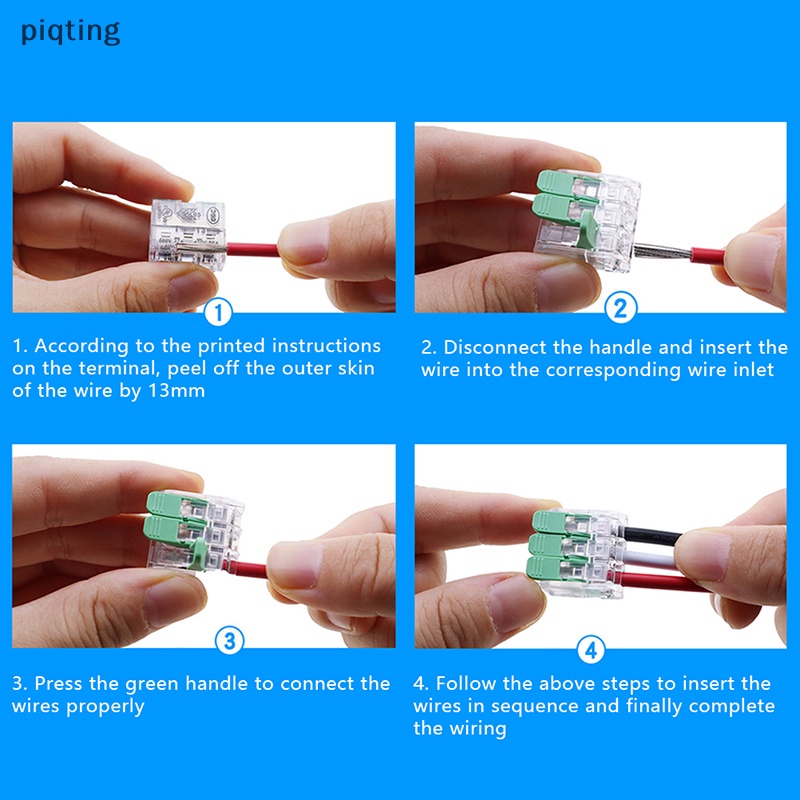 piqting

1

1. According to the printed instructions on the terminal, peel off the outer skin of the wire by 13mm

2

2. Disconnect the handle and insert the wire into the corresponding wire inlet

3

3. Press the green handle to connect the wires properly

4

4. Follow the above steps to insert the wires in sequence and finally complete the wiring