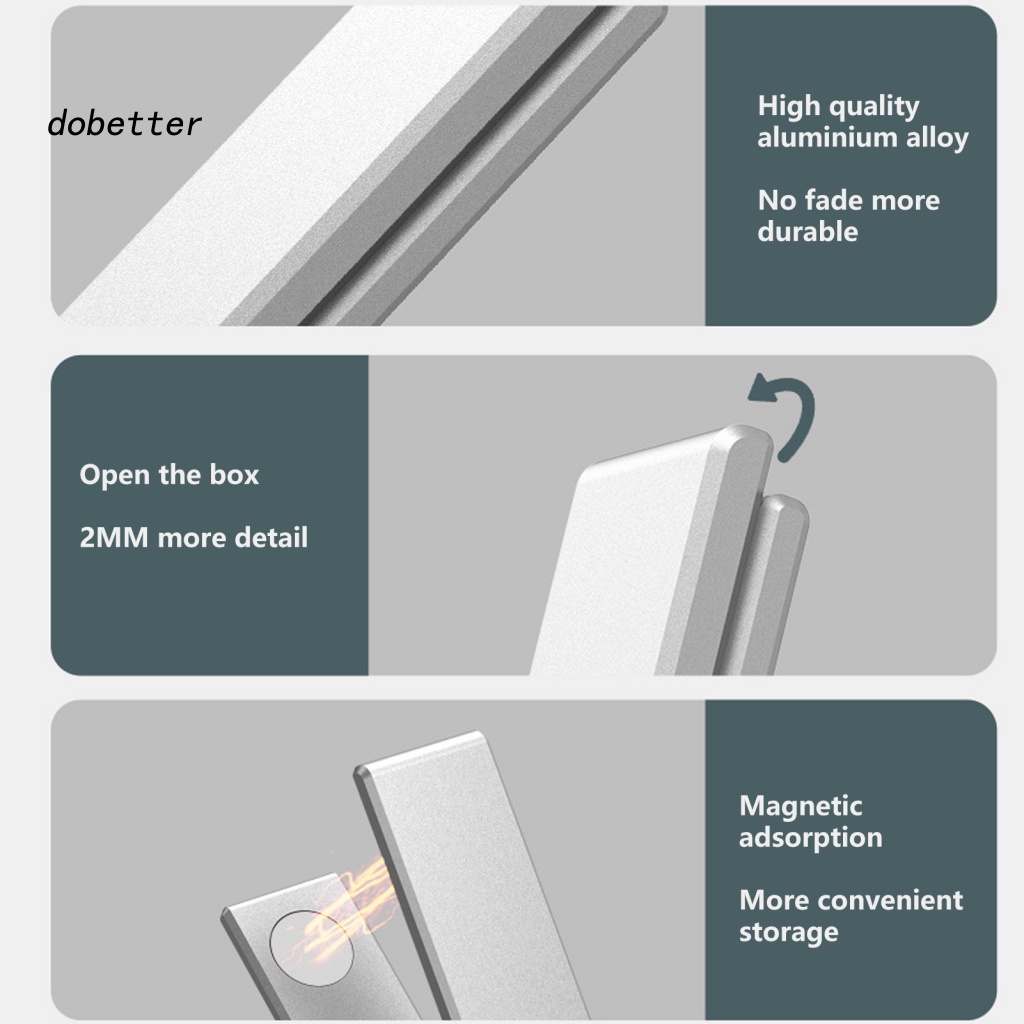 dobetter

High quality aluminium alloy

No fade more durable

Open the box

2MM more detail

Magnetic adsorption

More convenient storage