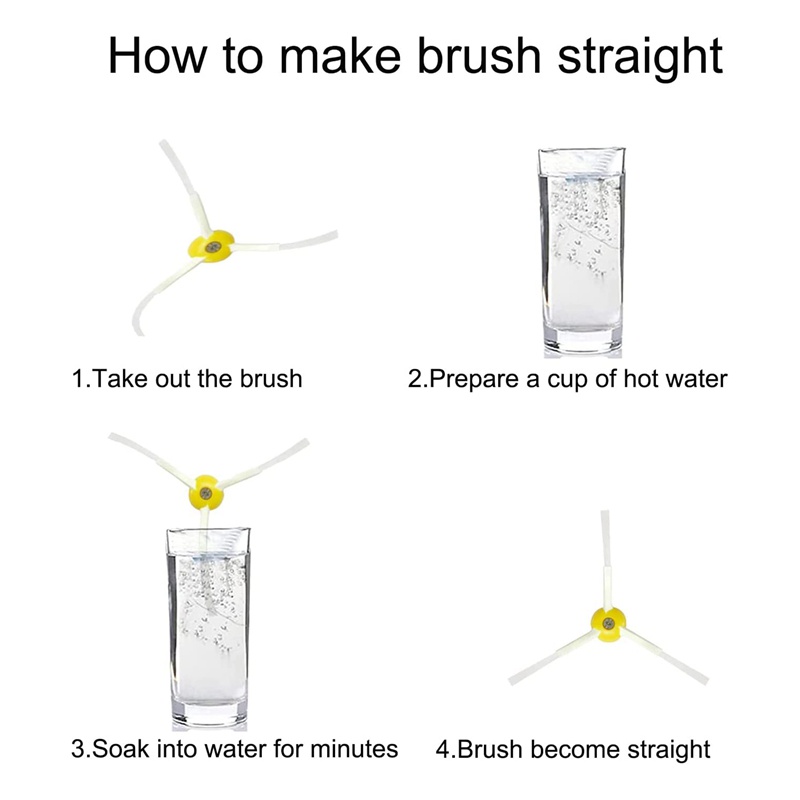 How to make brush straight

1.Take out the brush

2.Prepare a cup of hot water

3.Soak into water for minutes

4.Brush become straight