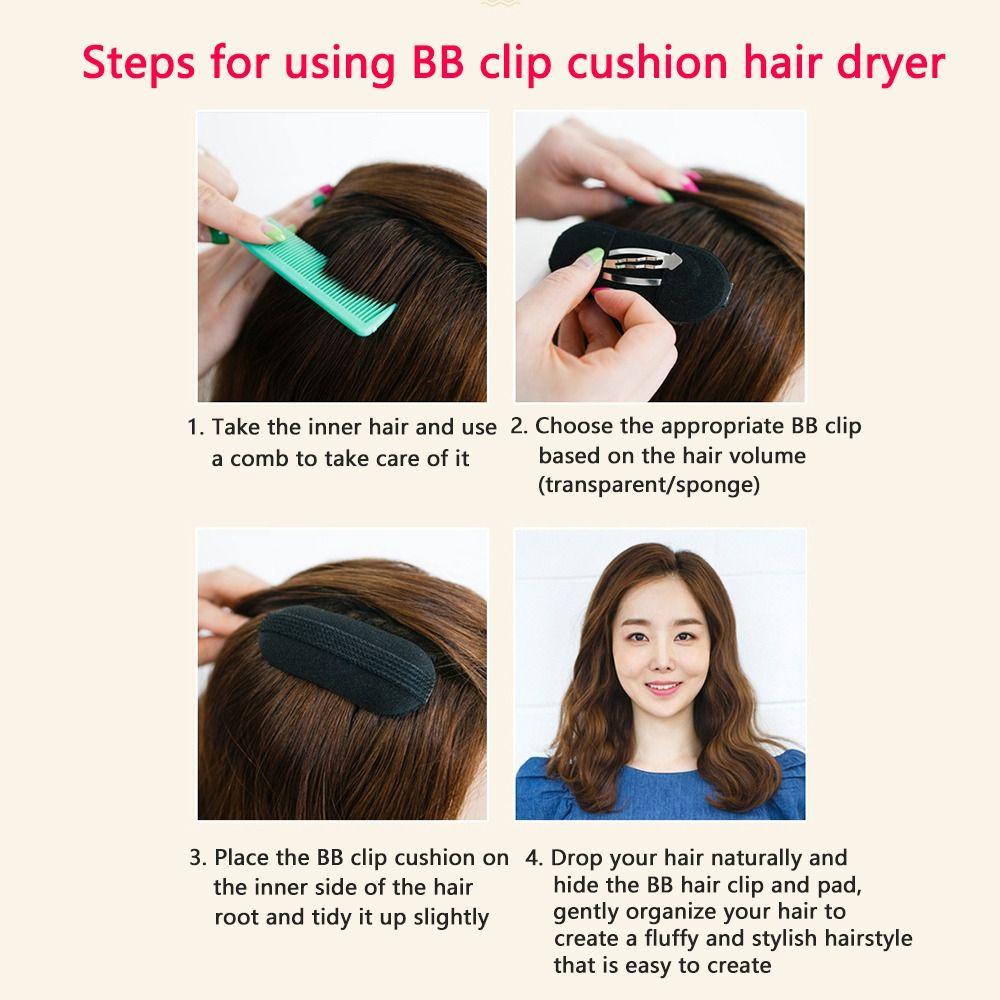 Steps for using BB clip cushion hair dryer

1. Take the inner hair and use a comb to take care of it

2. Choose the appropriate BB clip based on the hair volume (transparent/sponge)

3. Place the BB clip cushion on the inner side of the hair root and tidy it up slightly

4. Drop your hair naturally and hide the BB hair clip and pad, gently organize your hair to create a fluffy and stylish hairstyle that is easy to create