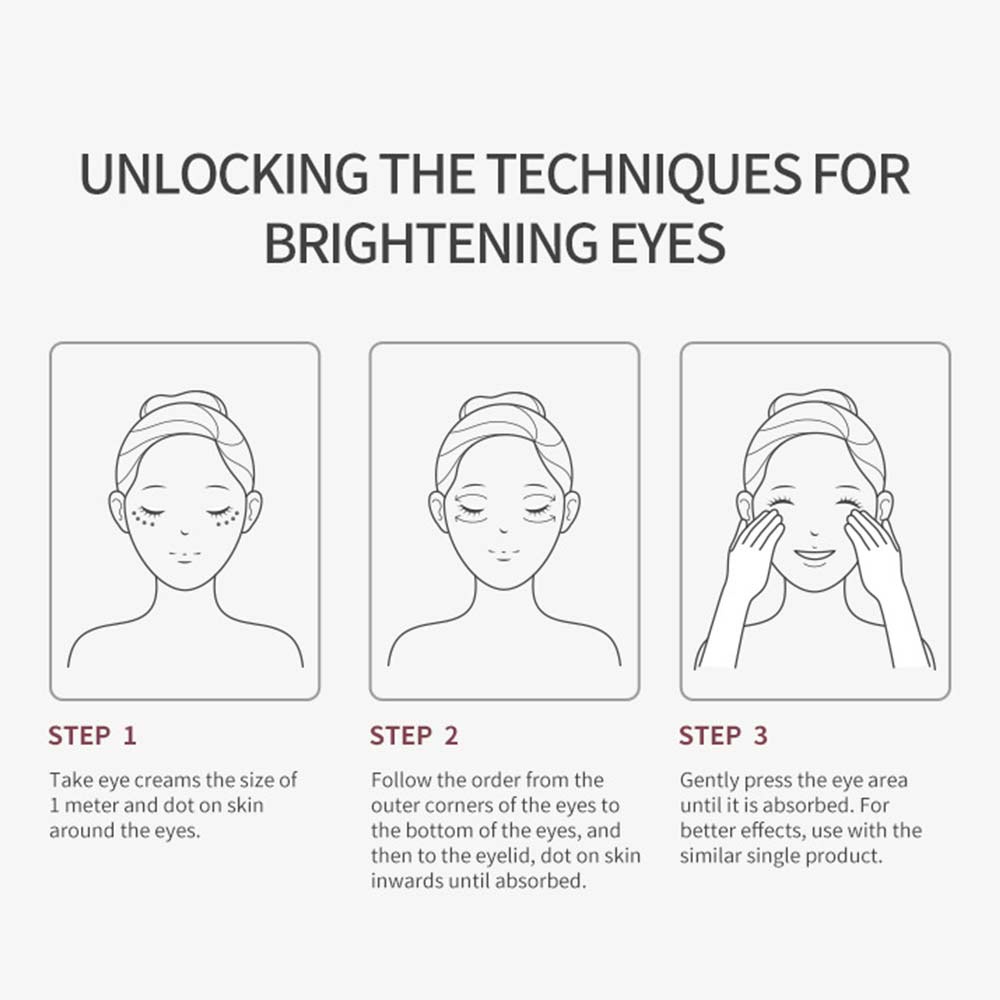 UNLOCKING THE TECHNIQUES FOR BRIGHTENING EYES

STEP 1

Take eye creams the size of 1 meter and dot on skin around the eyes.

STEP 2

Follow the order from the outer corners of the eyes to the bottom of the eyes, and then to the eyelid, dot on skin inwards until absorbed.

STEP 3

Gently press the eye area until it is absorbed. For better effects, use with the similar single product.