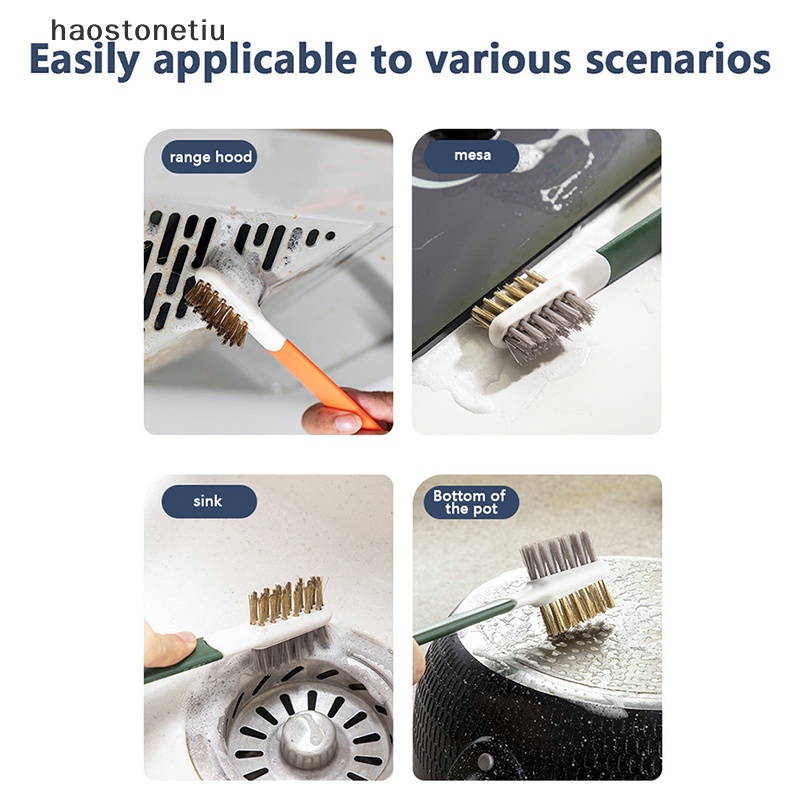 haostonetiu

Easily applicable to various scenarios

range hood

mesa

sink

Bottom of the pot