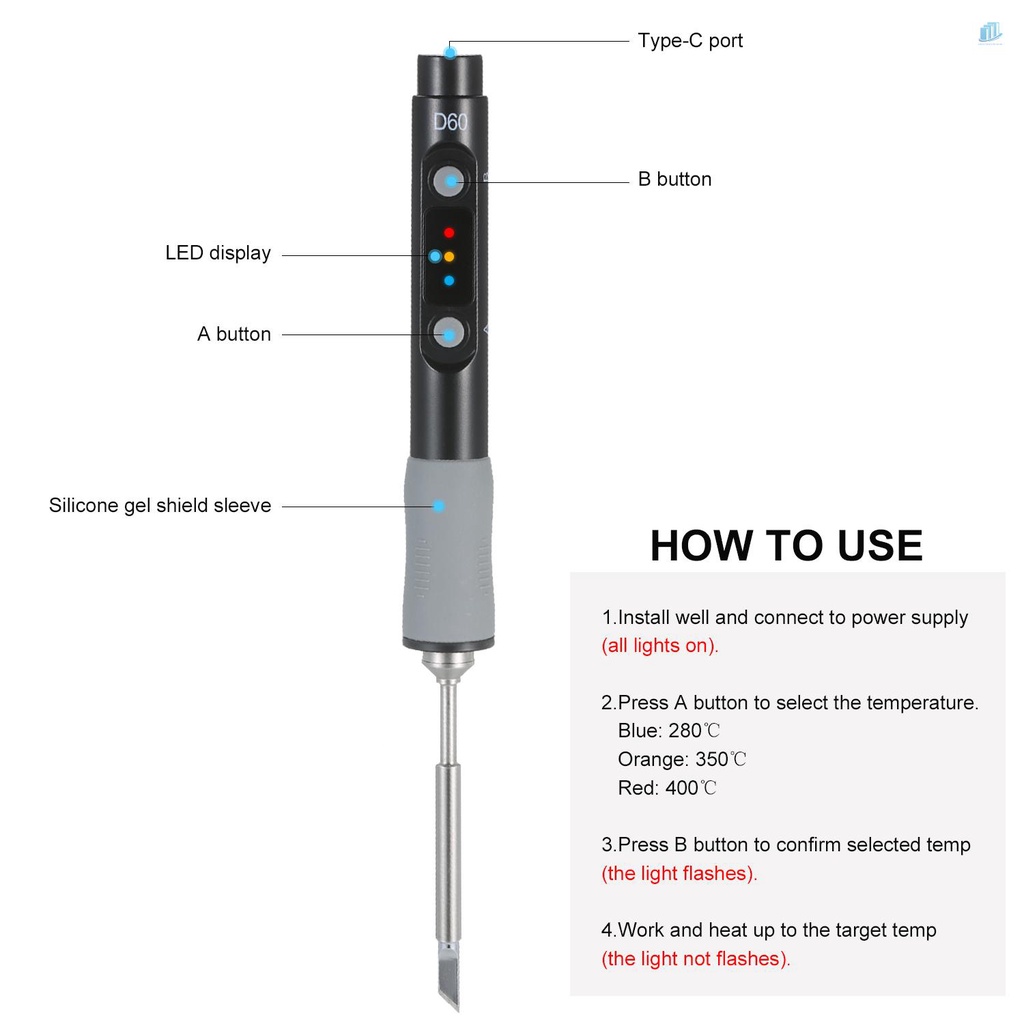 Type-C port

D60

B button

LED display

A button

Silicone gel shield sleeve

HOW TO USE

1.Install well and connect to power supply (all lights on).

2.Press A button to select the temperature.
Blue: 280℃
Orange: 350℃
Red: 400℃

3.Press B button to confirm selected temp (the light flashes).

4.Work and heat up to the target temp (the light not flashes).