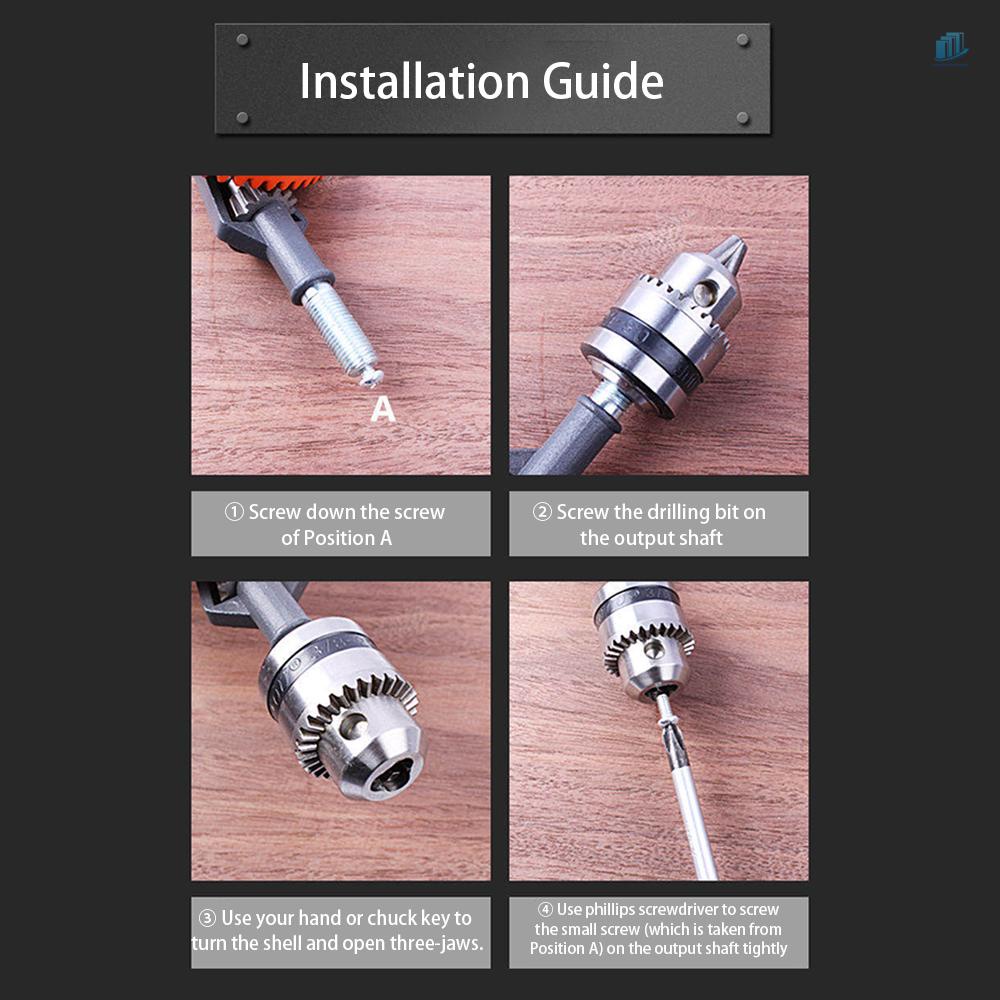 Installation Guide

A

① Screw down the screw of Position A

② Screw the drilling bit on the output shaft

③ Use your hand or chuck key to turn the shell and open three-jaws.

④ Use phillips screwdriver to screw the small screw (which is taken from Position A) on the output shaft tightly