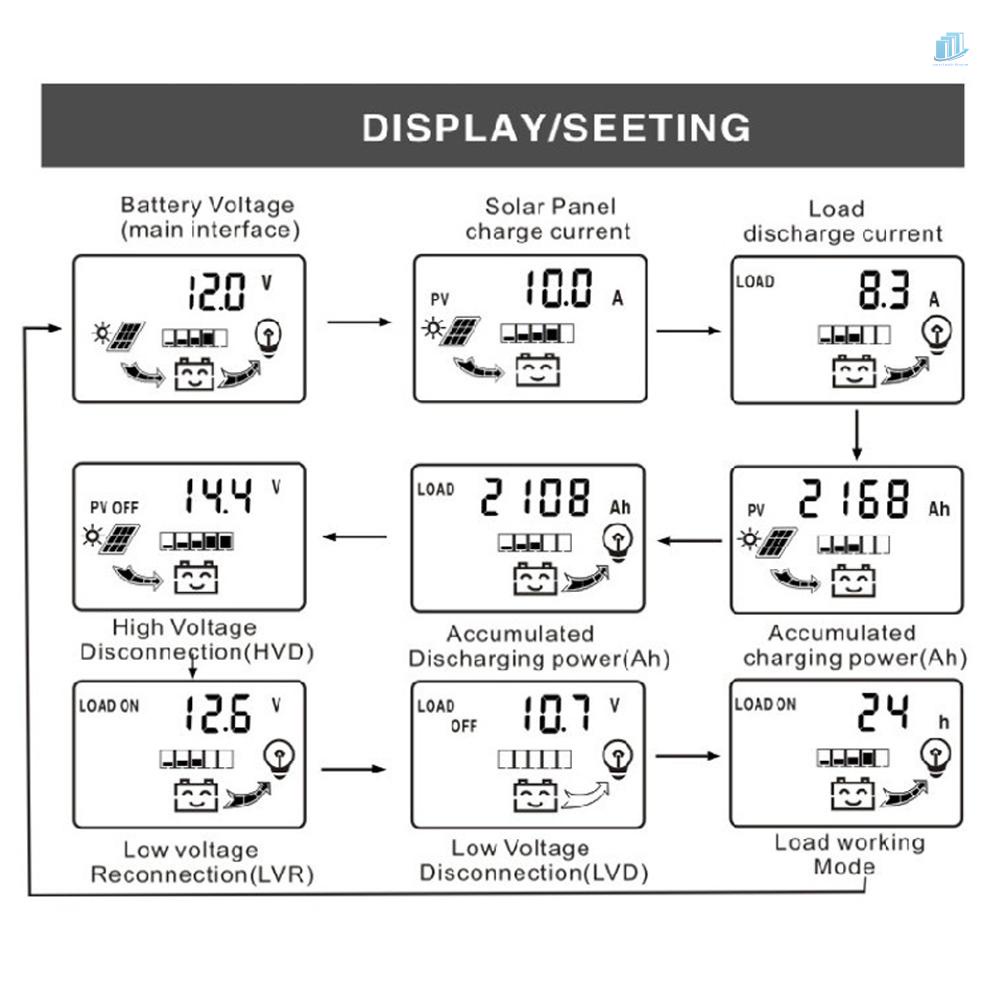 DISPLAY/SEETING

Battery Voltage (main interface)

12.0 V

Solar Panel charge current

PV 10.0 A

Load discharge current

LOAD 8.3 A

PV OFF 14.4 V

High Voltage Disconnection(HVD)

LOAD 2108 Ah

Accumulated Discharging power(Ah)

PV 2168 Ah

Accumulated charging power(Ah)

LOAD ON 12.6 V

Low voltage Reconnection(LVR)

LOAD OFF 10.7 V

Low Voltage Disconnection(LVD)

LOAD ON 24 h

Load working Mode