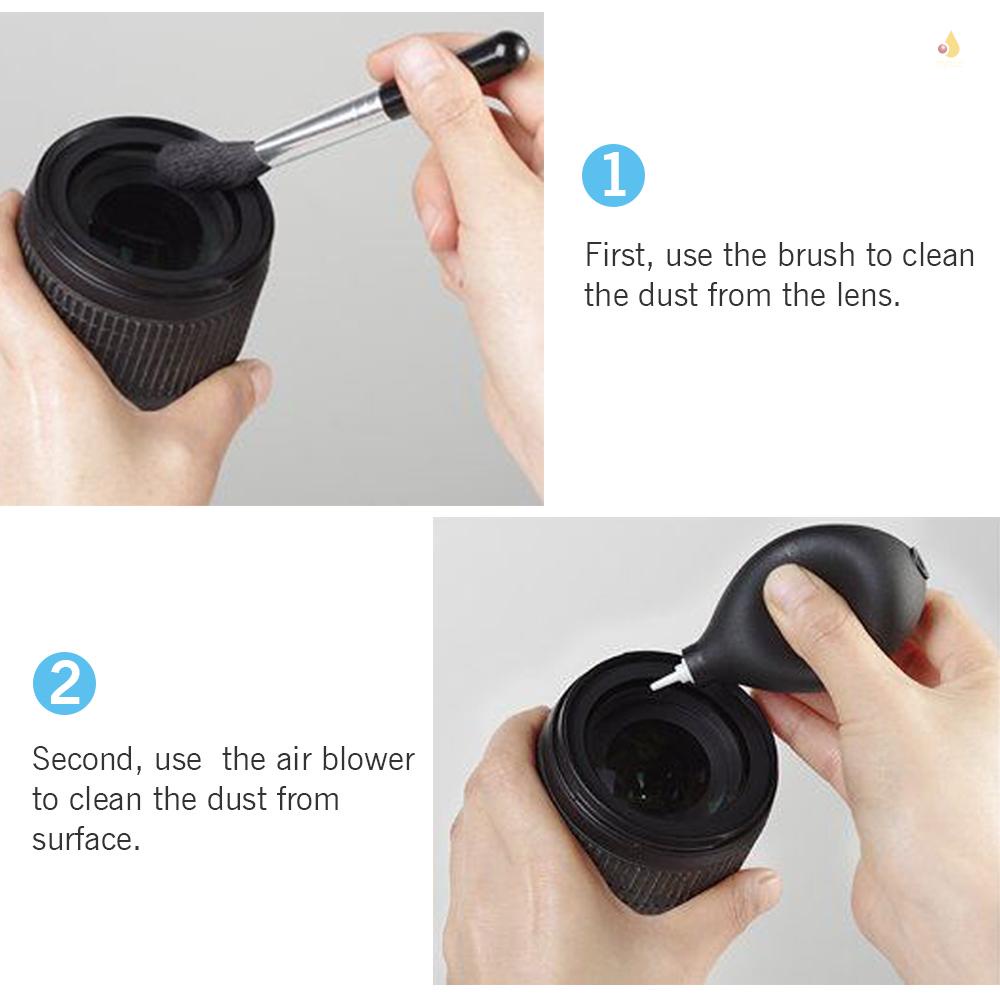 1

First, use the brush to clean the dust from the lens.

2

Second, use  the air blower to clean the dust from surface.