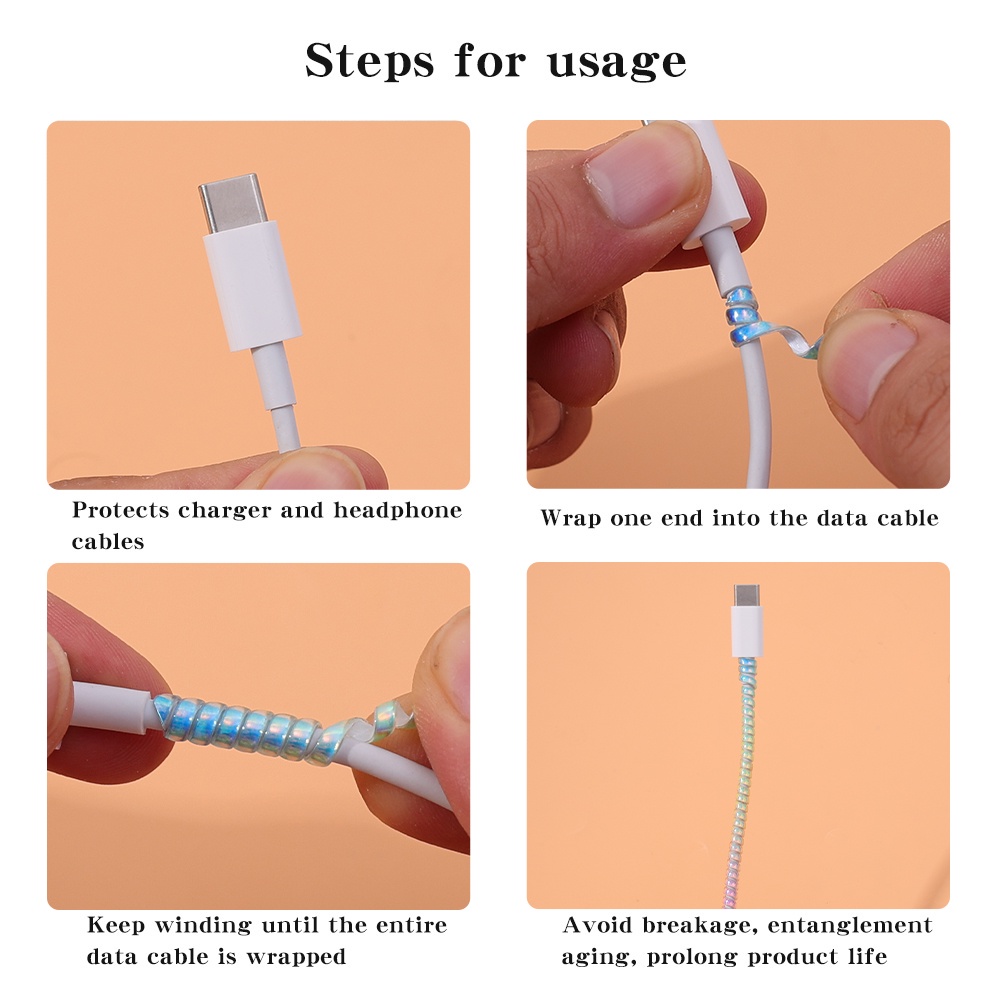 Steps for usage

Protects charger and headphone cables

Wrap one end into the data cable

Keep winding until the entire data cable is wrapped

Avoid breakage, entanglement aging, prolong product life