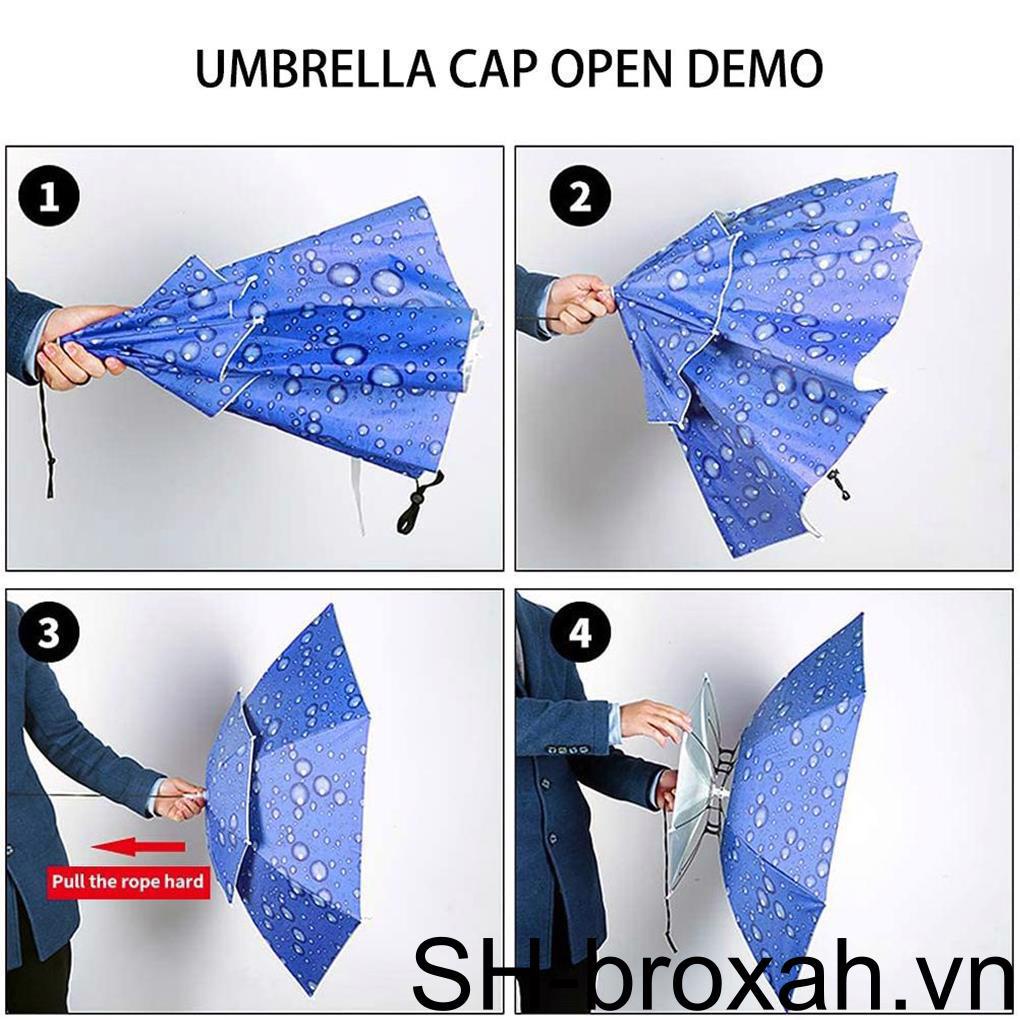 UMBRELLA CAP OPEN DEMO

1

2

3

Pull the rope hard

4

SH-broxah.vn