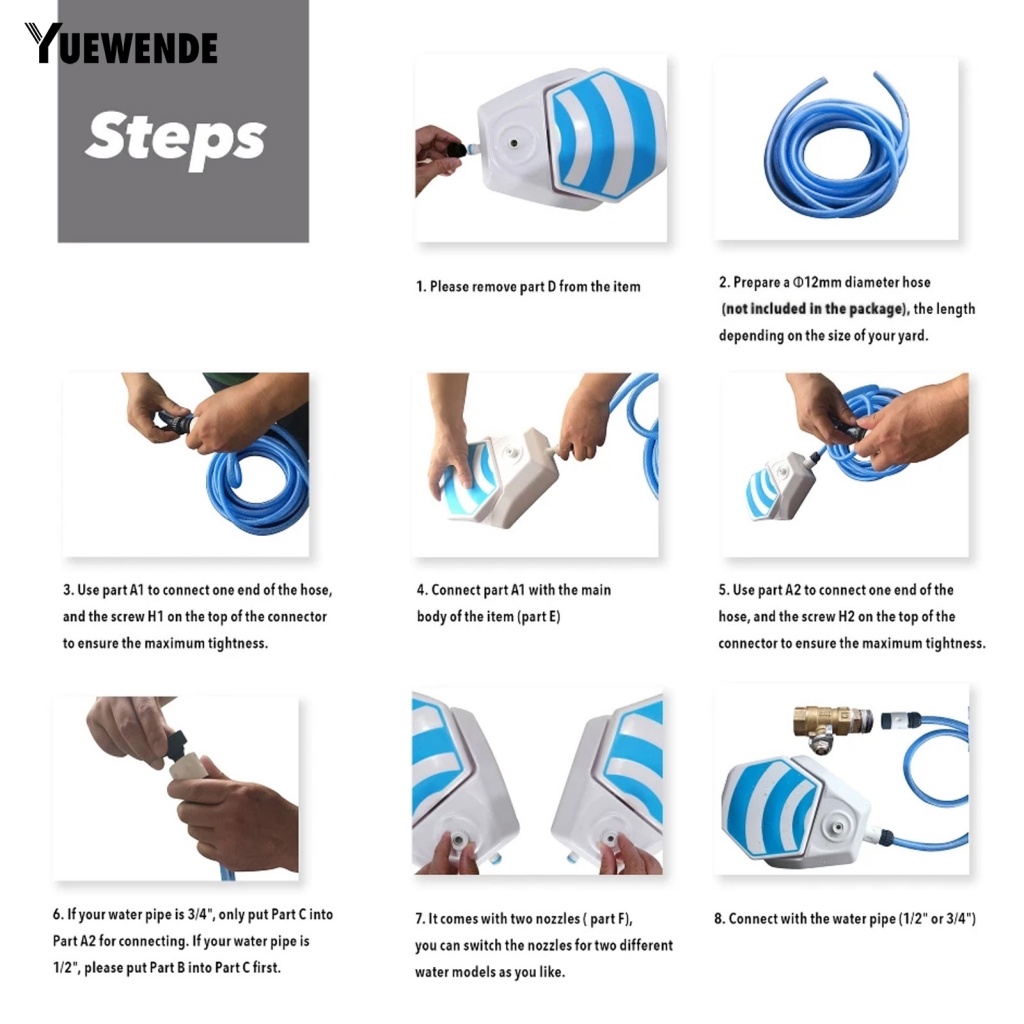 YUEWENDE

Steps

1. Please remove part D from the item

2. Prepare a Φ12mm diameter hose (not included in the package), the length depending on the size of your yard.

3. Use part A1 to connect one end of the hose, and the screw H1 on the top of the connector to ensure the maximum tightness.

4. Connect part A1 with the main body of the item (part E)

5. Use part A2 to connect one end of the hose, and the screw H2 on the top of the connector to ensure the maximum tightness.

6. If your water pipe is 3/4", only put Part C into Part A2 for connecting. If your water pipe is 1/2", please put Part B into Part C first.

7. It comes with two nozzles ( part F), you can switch the nozzles for two different water models as you like.

8. Connect with the water pipe (1/2" or 3/4")