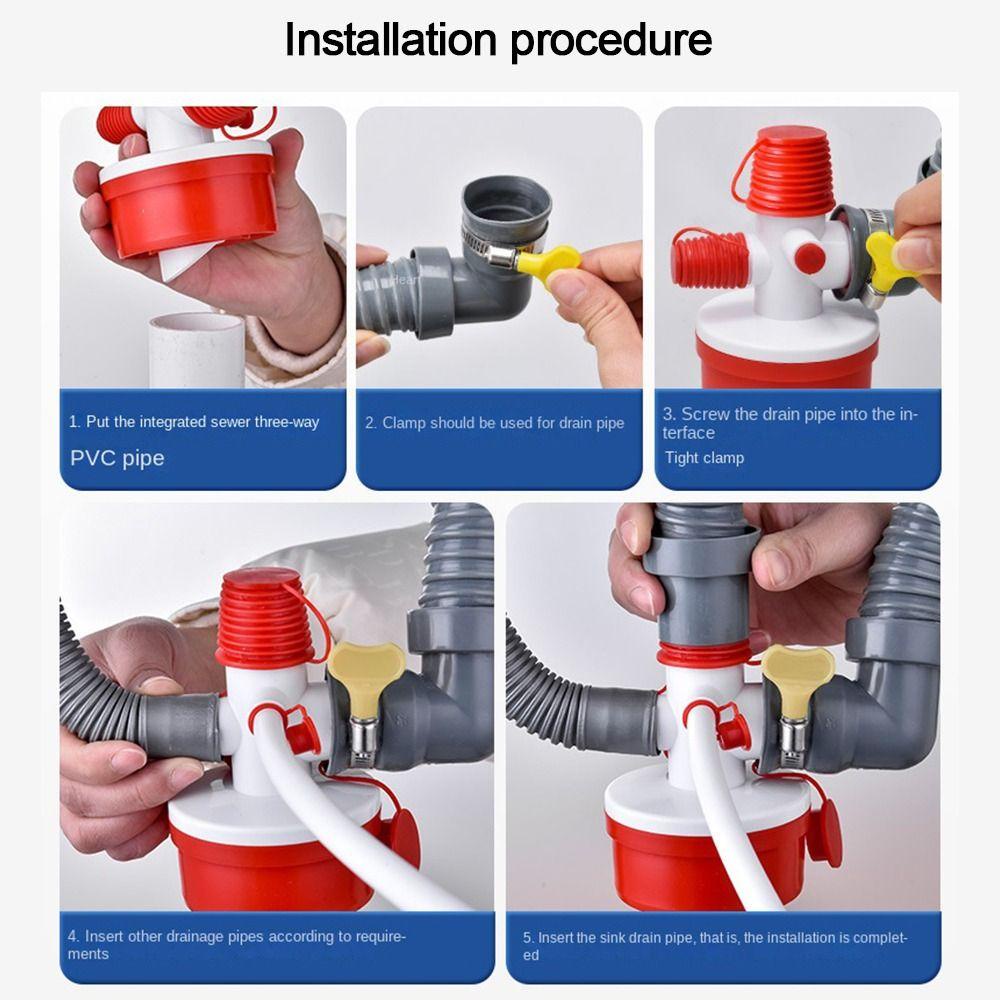 Installation procedure

1. Put the integrated sewer three-way

PVC pipe

2. Clamp should be used for drain pipe

3. Screw the drain pipe into the interface

Tight clamp

4. Insert other drainage pipes according to requirements

5. Insert the sink drain pipe, that is, the installation is completed