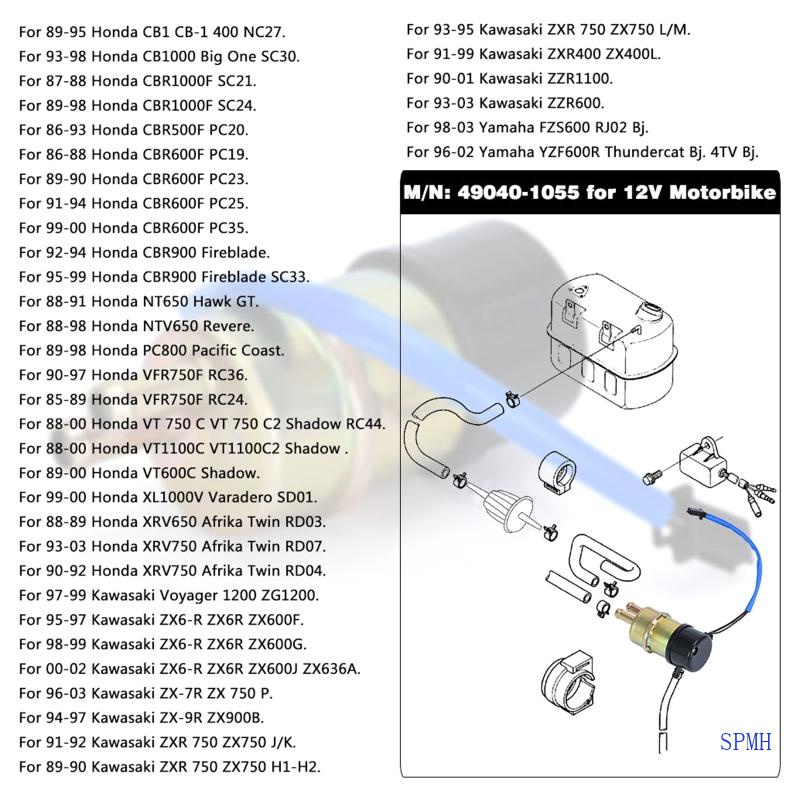 For 89-95 Honda CB1 CB-1 400 NC27.
For 93-98 Honda CB1000 Big One SC30.
For 87-88 Honda CBR1000F SC21.
For 89-98 Honda CBR1000F SC24.
For 86-93 Honda CBR500F PC20.
For 86-88 Honda CBR600F PC19.
For 89-90 Honda CBR600F PC23.
For 91-94 Honda CBR600F PC25.
For 99-00 Honda CBR600F PC35.
For 92-94 Honda CBR900 Fireblade.
For 95-99 Honda CBR900 Fireblade SC33.
For 88-91 Honda NT650 Hawk GT.
For 88-98 Honda NTV650 Revere.
For 89-98 Honda PC800 Pacific Coast.
For 90-97 Honda VFR750F RC36.
For 85-89 Honda VFR750F RC24.
For 88-00 Honda VT 750 C VT 750 C2 Shadow RC44.
For 88-00 Honda VT1100C VT1100C2 Shadow .
For 89-00 Honda VT600C Shadow.
For 99-00 Honda XL1000V Varadero SD01.
For 88-89 Honda XRV650 Afrika Twin RD03.
For 93-03 Honda XRV750 Afrika Twin RD07.
For 90-92 Honda XRV750 Afrika Twin RD04.
For 97-99 Kawasaki Voyager 1200 ZG1200.
For 95-97 Kawasaki ZX6-R ZX6R ZX600F.
For 98-99 Kawasaki ZX6-R ZX6R ZX600G.
For 00-02 Kawasaki ZX6-R ZX6R ZX600J ZX636A.
For 96-03 Kawasaki ZX-7R ZX 750 P.
For 94-97 Kawasaki ZX-9R ZX900B.
For 91-92 Kawasaki ZXR 750 ZX750 J/K.
For 89-90 Kawasaki ZXR 750 ZX750 H1-H2.

For 93-95 Kawasaki ZXR 750 ZX750 L/M.
For 91-99 Kawasaki ZXR400 ZX400L.
For 90-01 Kawasaki ZZR1100.
For 93-03 Kawasaki ZZR600.
For 98-03 Yamaha FZS600 RJ02 Bj.
For 96-02 Yamaha YZF600R Thundercat Bj. 4TV Bj.

M/N: 49040-1055 for 12V Motorbike

SPMH