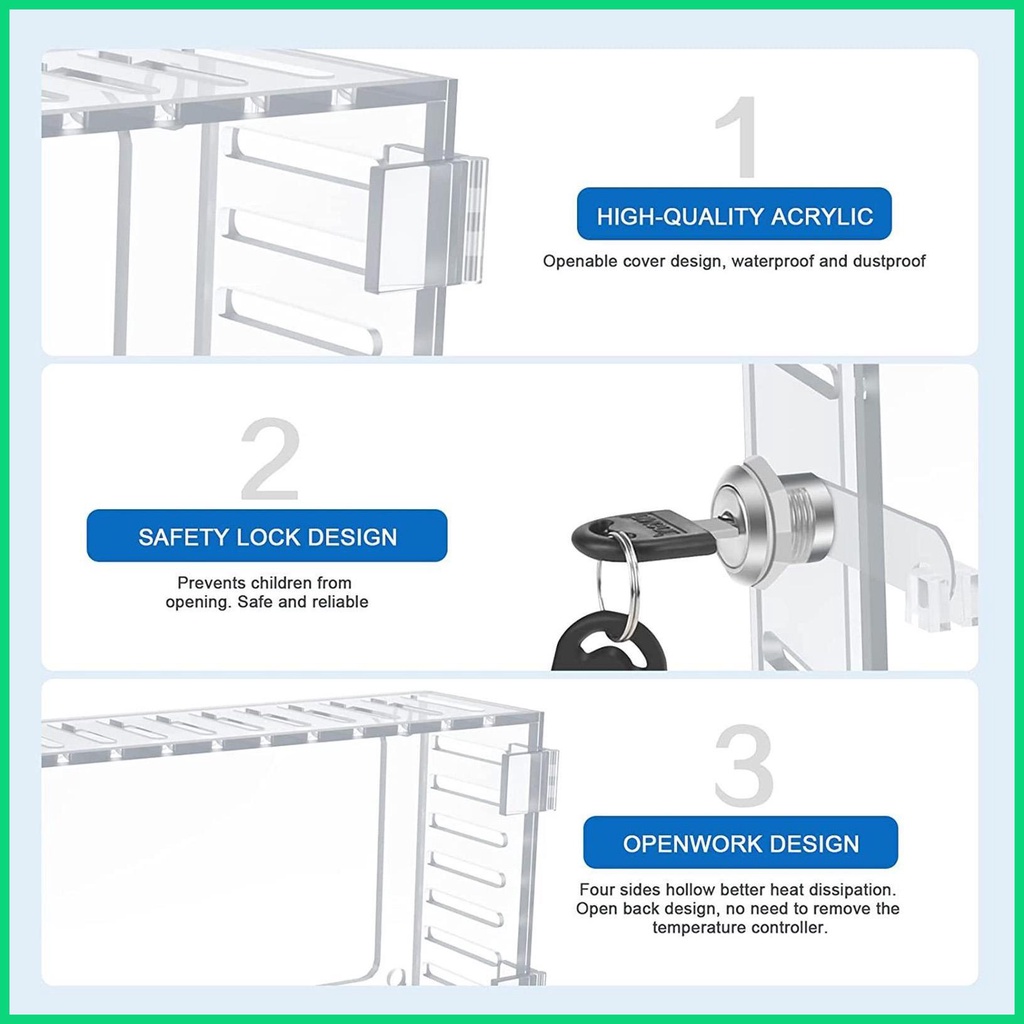 1

HIGH-QUALITY ACRYLIC

Openable cover design, waterproof and dustproof

2

SAFETY LOCK DESIGN

Prevents children from opening. Safe and reliable

3

OPENWORK DESIGN

Four sides hollow better heat dissipation. Open back design, no need to remove the temperature controller.