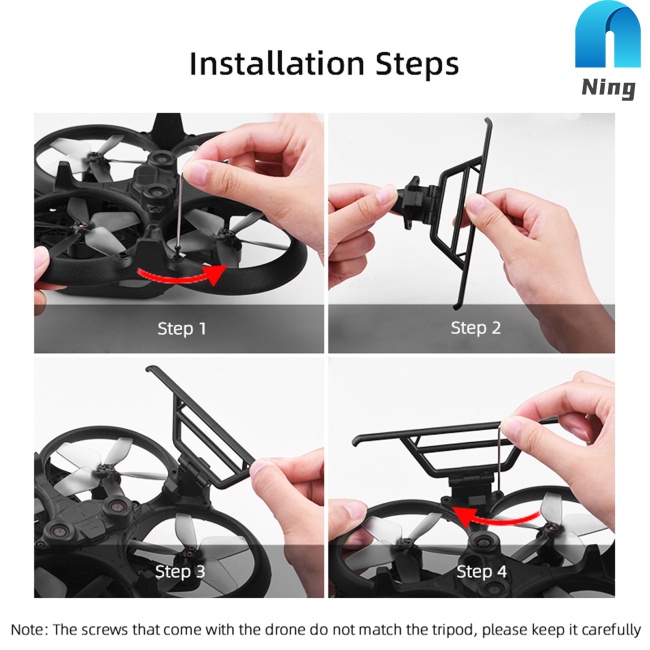 Installation Steps

Ning

Step 1

Step 2

Step 3

Step 4

Note: The screws that come with the drone do not match the tripod, please keep it carefully