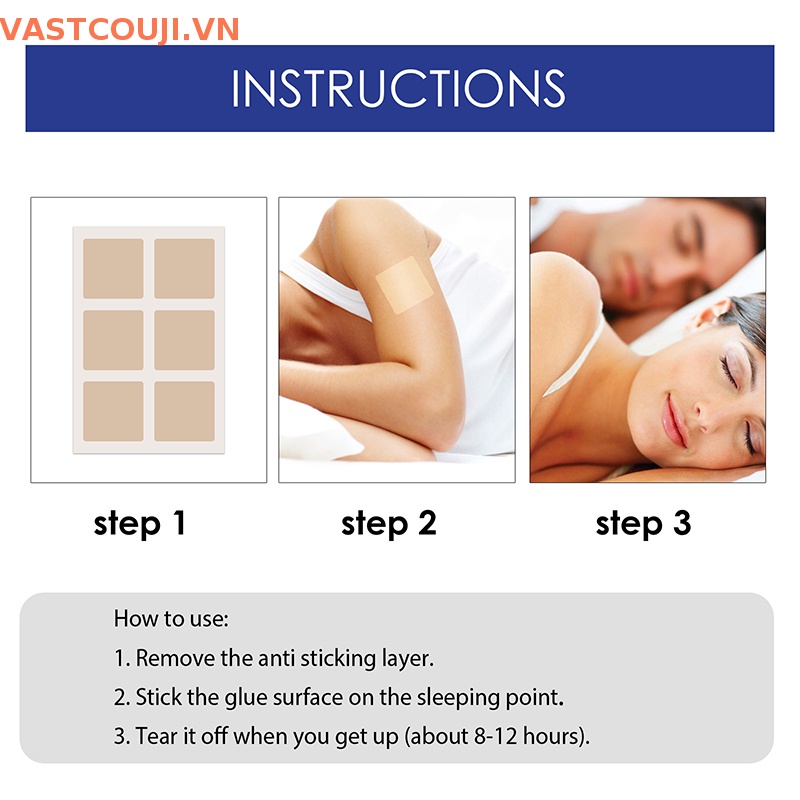 VASTCOUJI.VN

INSTRUCTIONS

step 1

step 2

step 3

How to use:

1. Remove the anti sticking layer.

2. Stick the glue surface on the sleeping point.

3. Tear it off when you get up (about 8-12 hours).