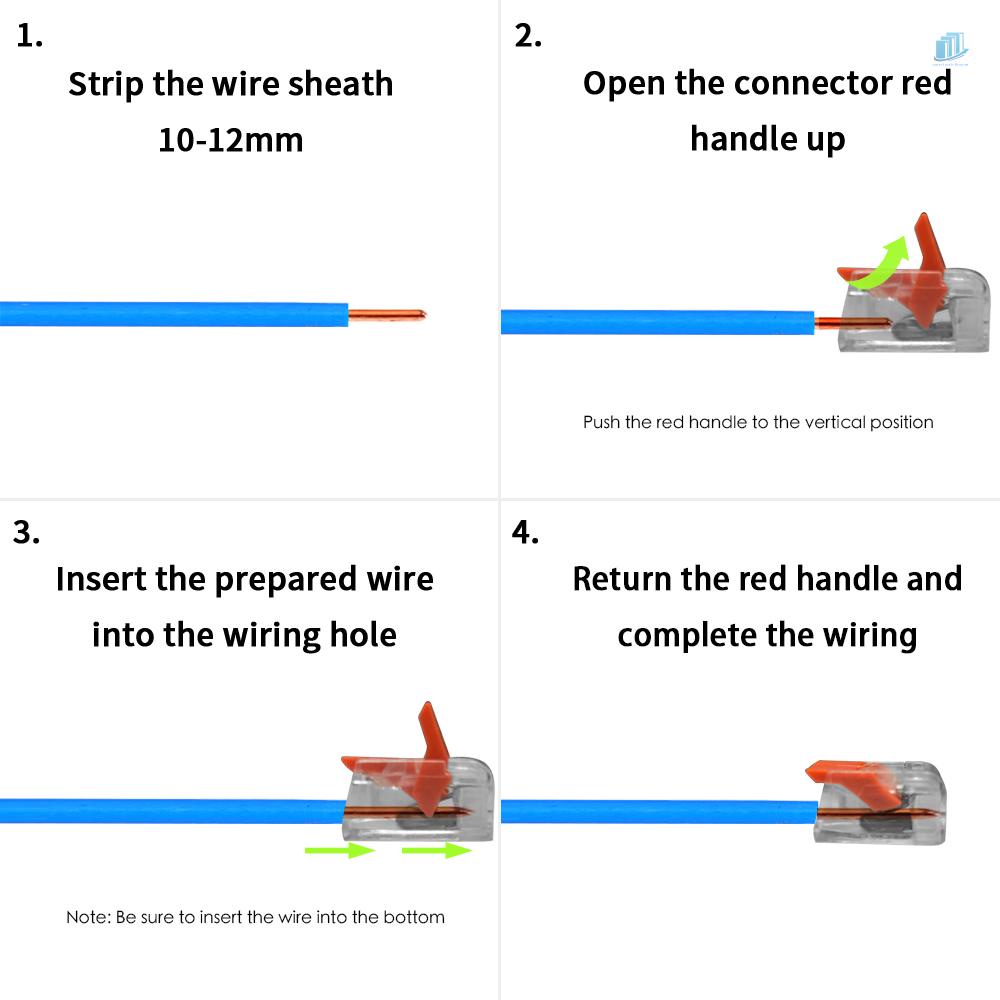 1.

Strip the wire sheath 10-12mm

2.

Open the connector red handle up

Push the red handle to the vertical position

3.

Insert the prepared wire into the wiring hole

Note: Be sure to insert the wire into the bottom

4.

Return the red handle and complete the wiring