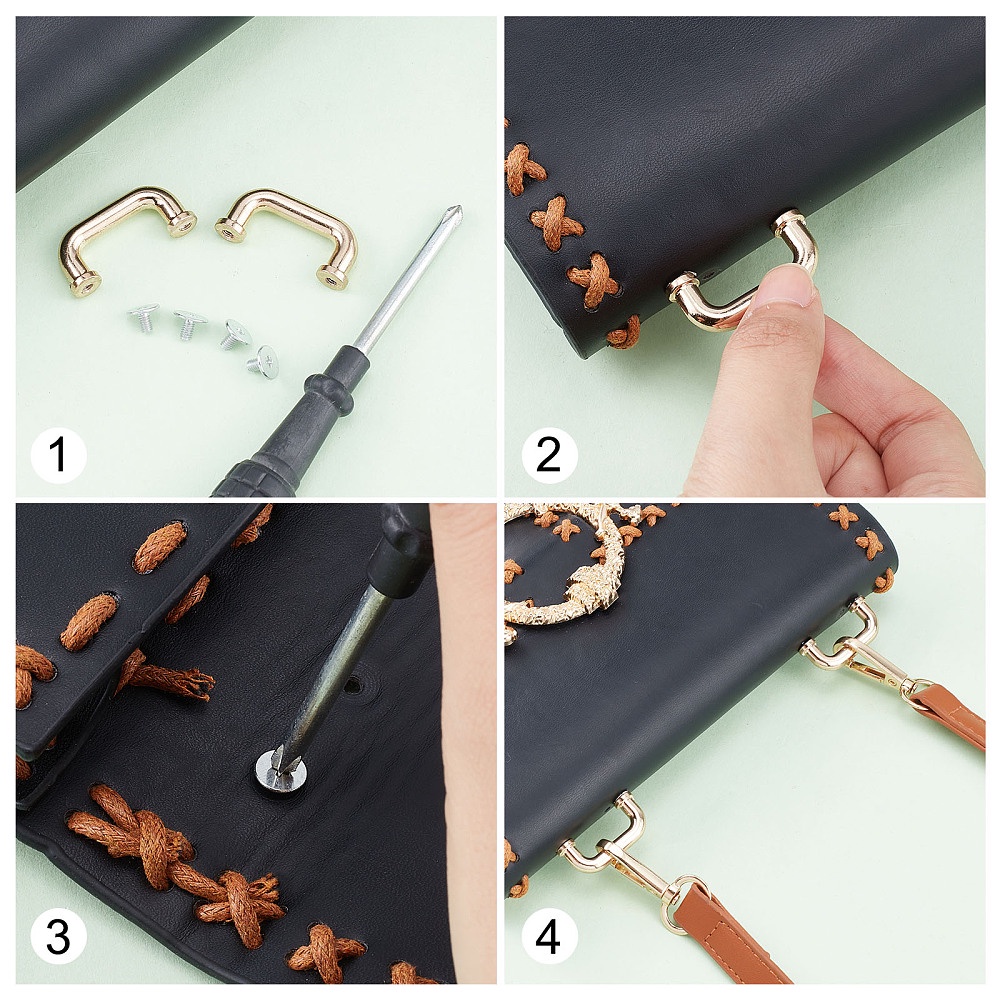 1
2
3
4