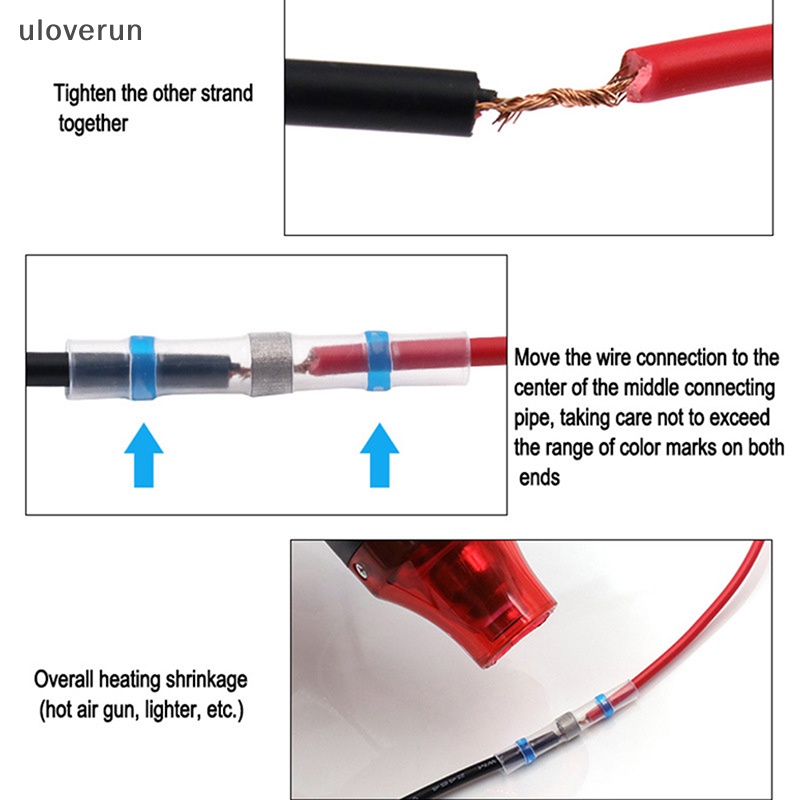 uloverun

Tighten the other strand together

Move the wire connection to the center of the middle connecting pipe, taking care not to exceed the range of color marks on both ends

Overall heating shrinkage (hot air gun, lighter, etc.)