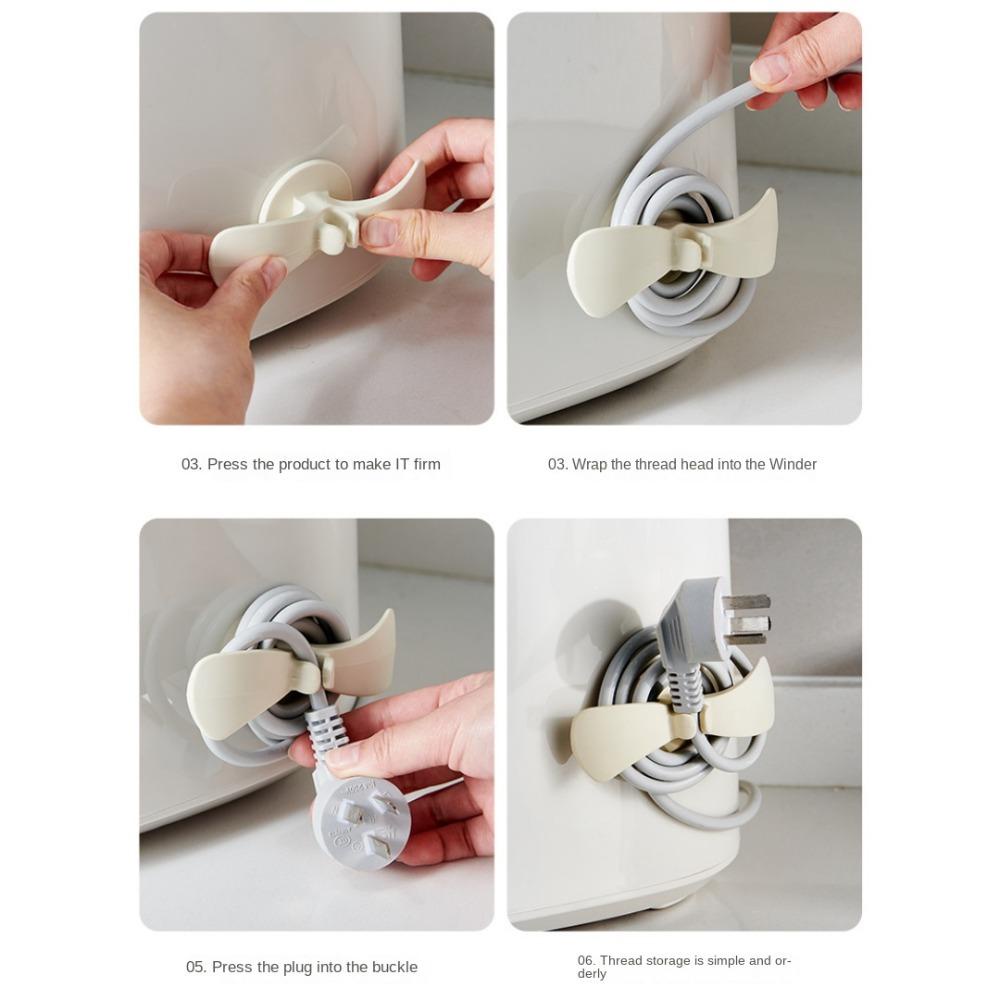 03. Press the product to make IT firm

03. Wrap the thread head into the Winder

05. Press the plug into the buckle

06. Thread storage is simple and orderly