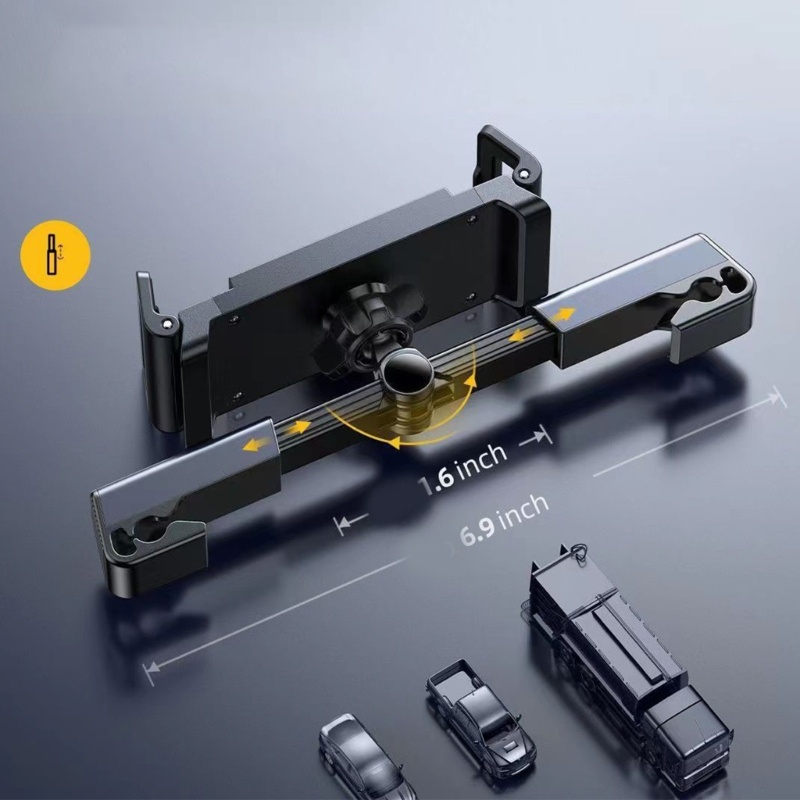 1.6 inch
6.9 inch