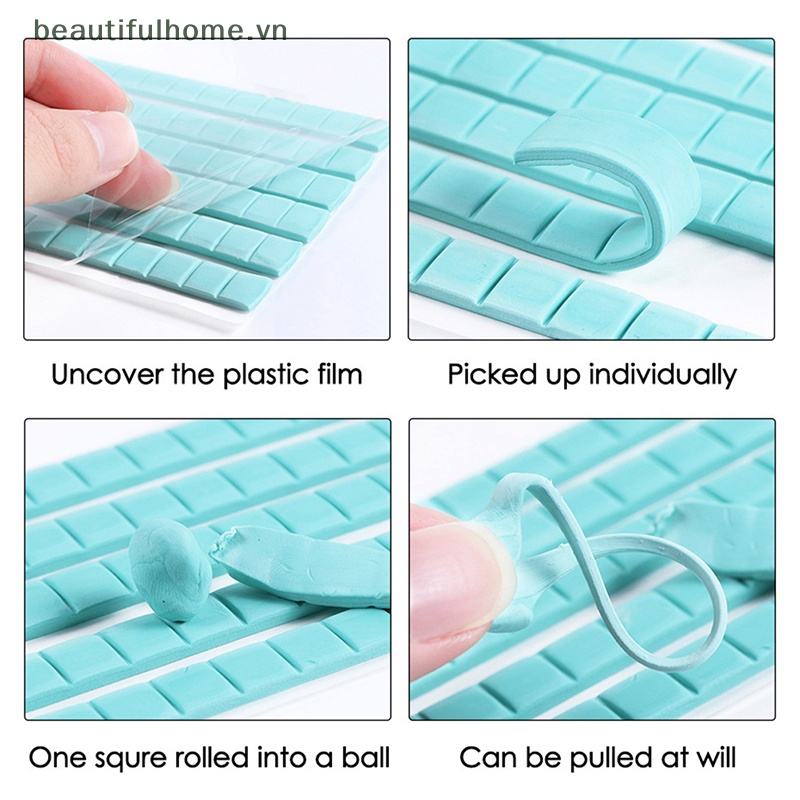 beautifulhome.vn

Uncover the plastic film

Picked up individually

One squre rolled into a ball

Can be pulled at will