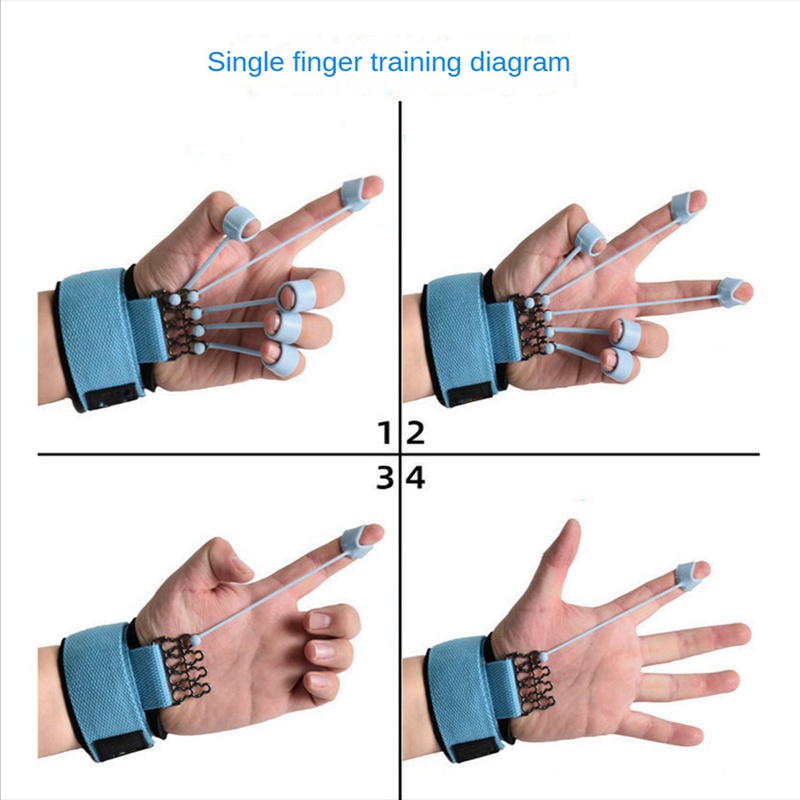 Single finger training diagram

1 2

3 4