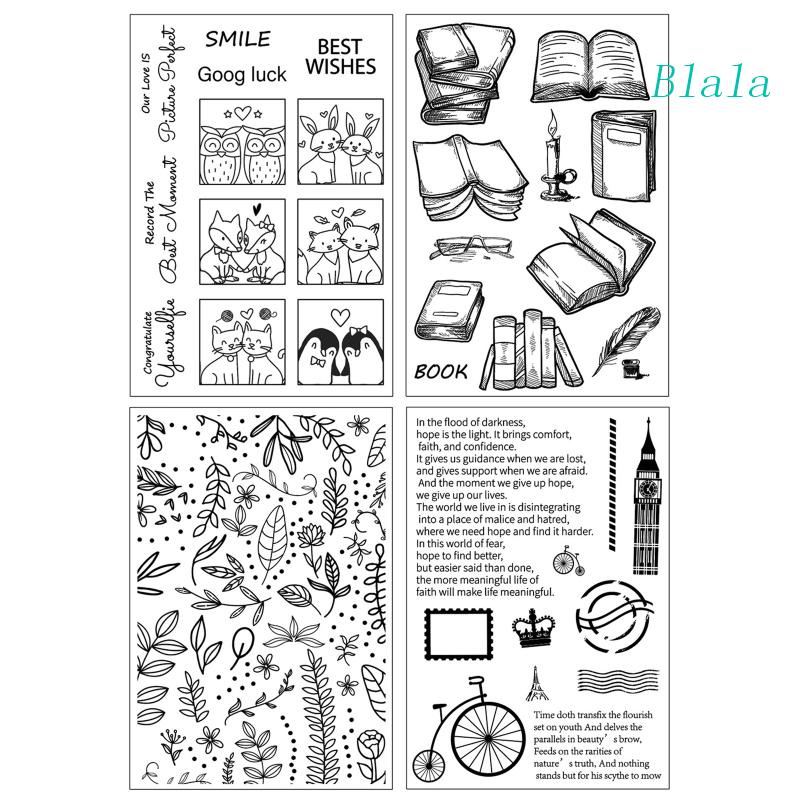 Our Love IS Picture Perfect

Record The Best Moment

Congratulate Yourselfie

SMILE

Goog luck

BEST WISHES

Blala

BOOK

In the flood of darkness, hope is the light. It brings comfort, faith, and confidence. It gives us guidance when we are lost, and gives support when we are afraid. And the moment we give up hope, we give up our lives. The world we live in is disintegrating into a place of malice and hatred, where we need hope and find it harder. In this world of fear, hope to find better, but easier said than done, the more meaningful life of faith will make life meaningful.

Time doth transfix the flourish set on youth And delves the parallels in beauty's brow, Feeds on the rarities of nature's truth, And nothing stands but for his scythe to mow