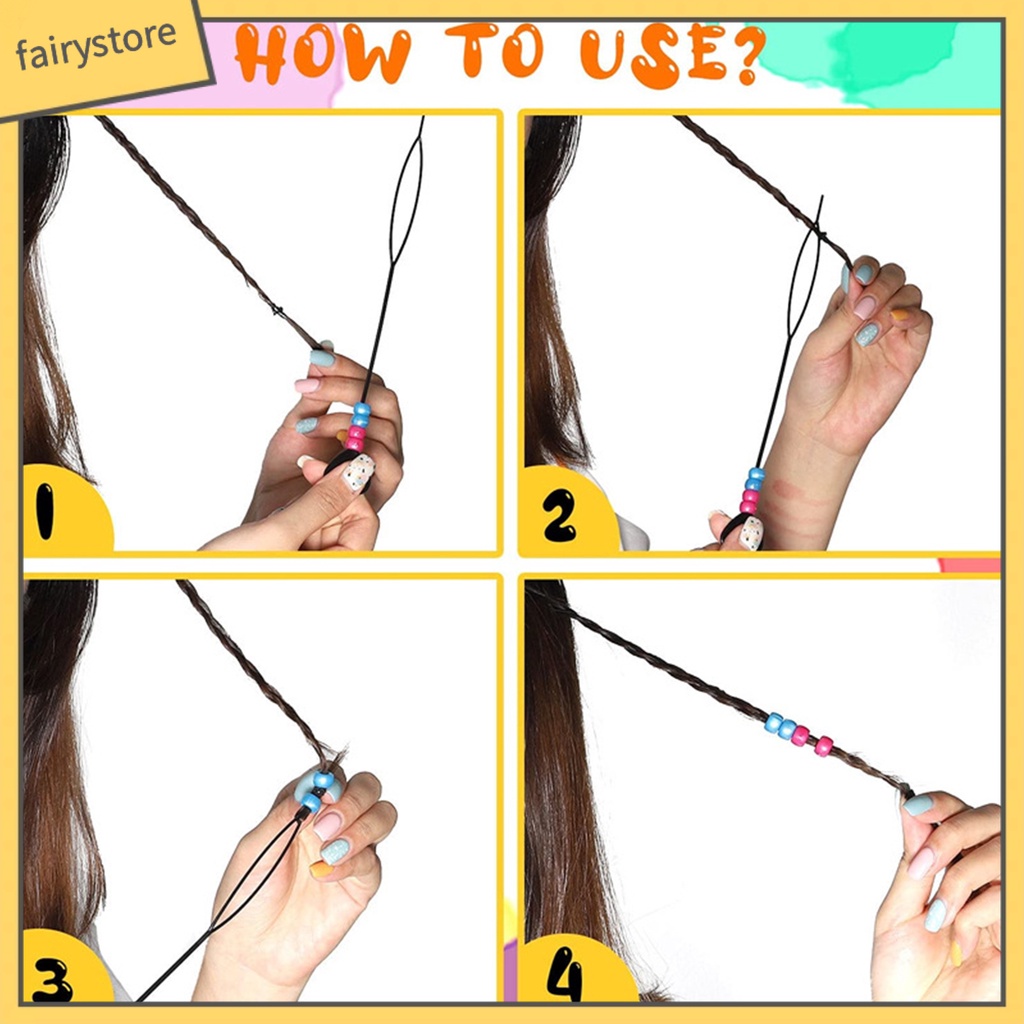 fairystore

HOW TO USE?

1

2

3

4