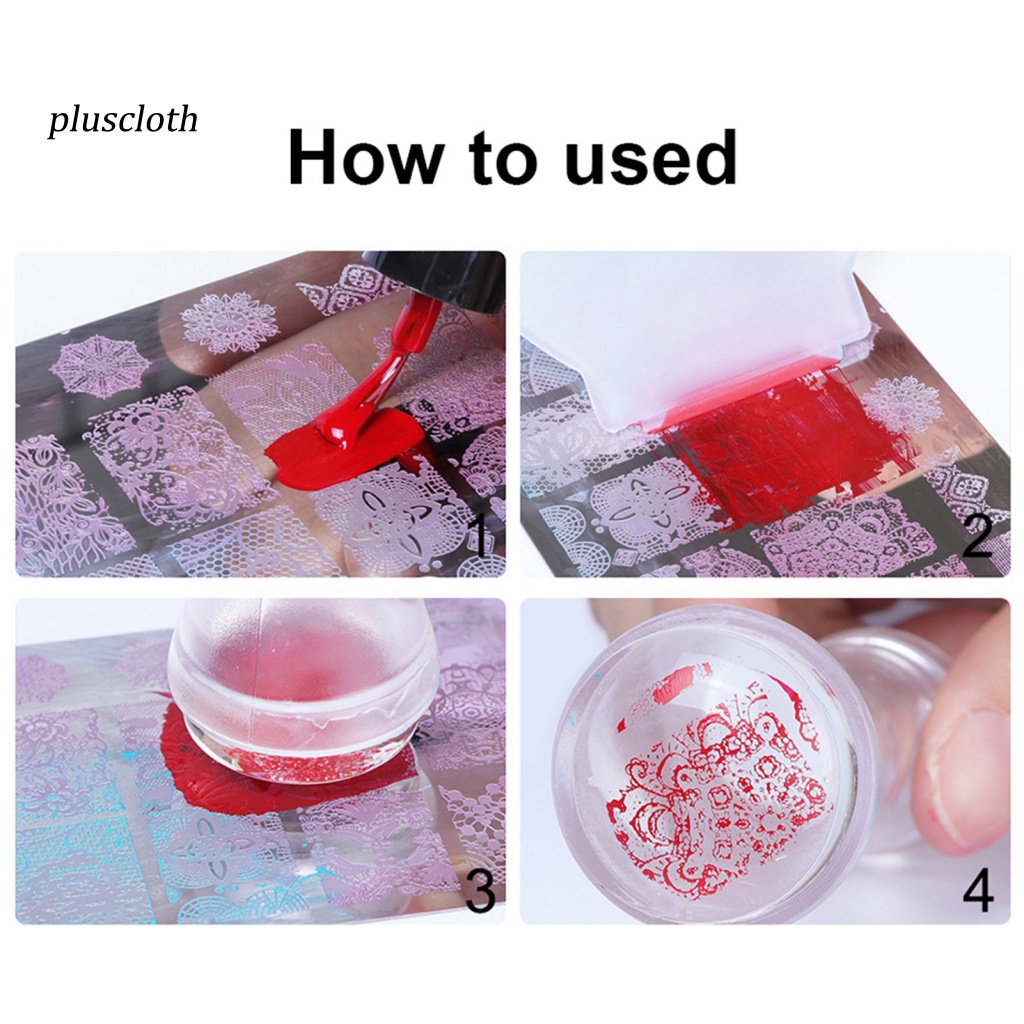 pluscloth

How to used

1

2

3

4