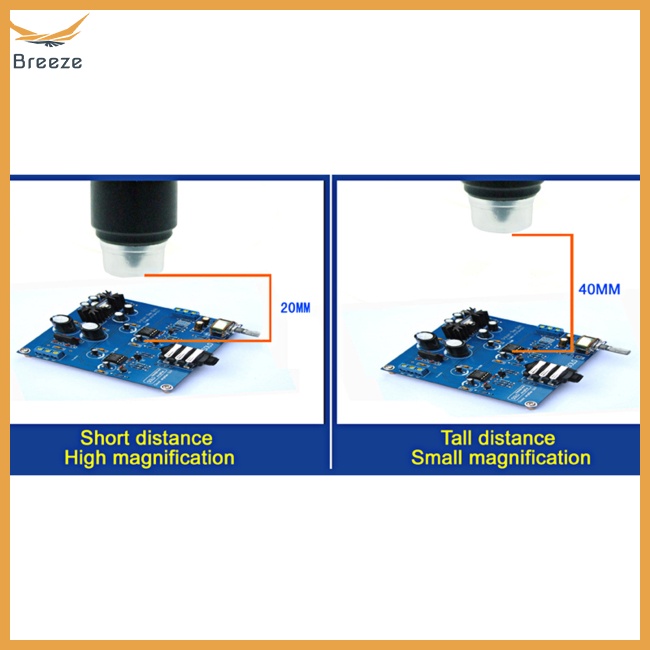 Breeze

20MM

Short distance
High magnification

40MM

Tall distance
Small magnification