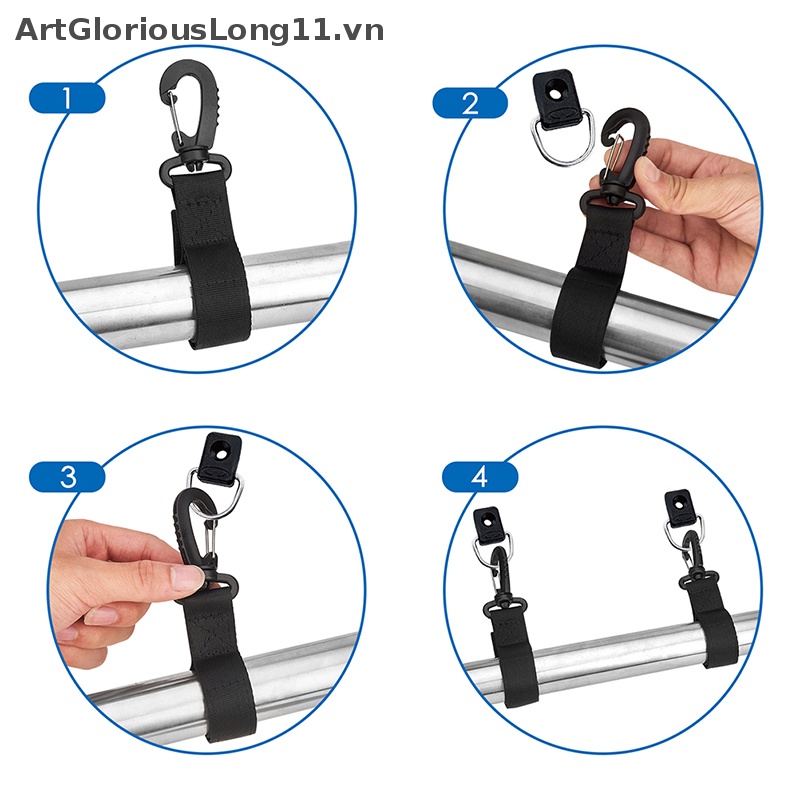 ArtGloriousLong11.vn

1

2

3

4