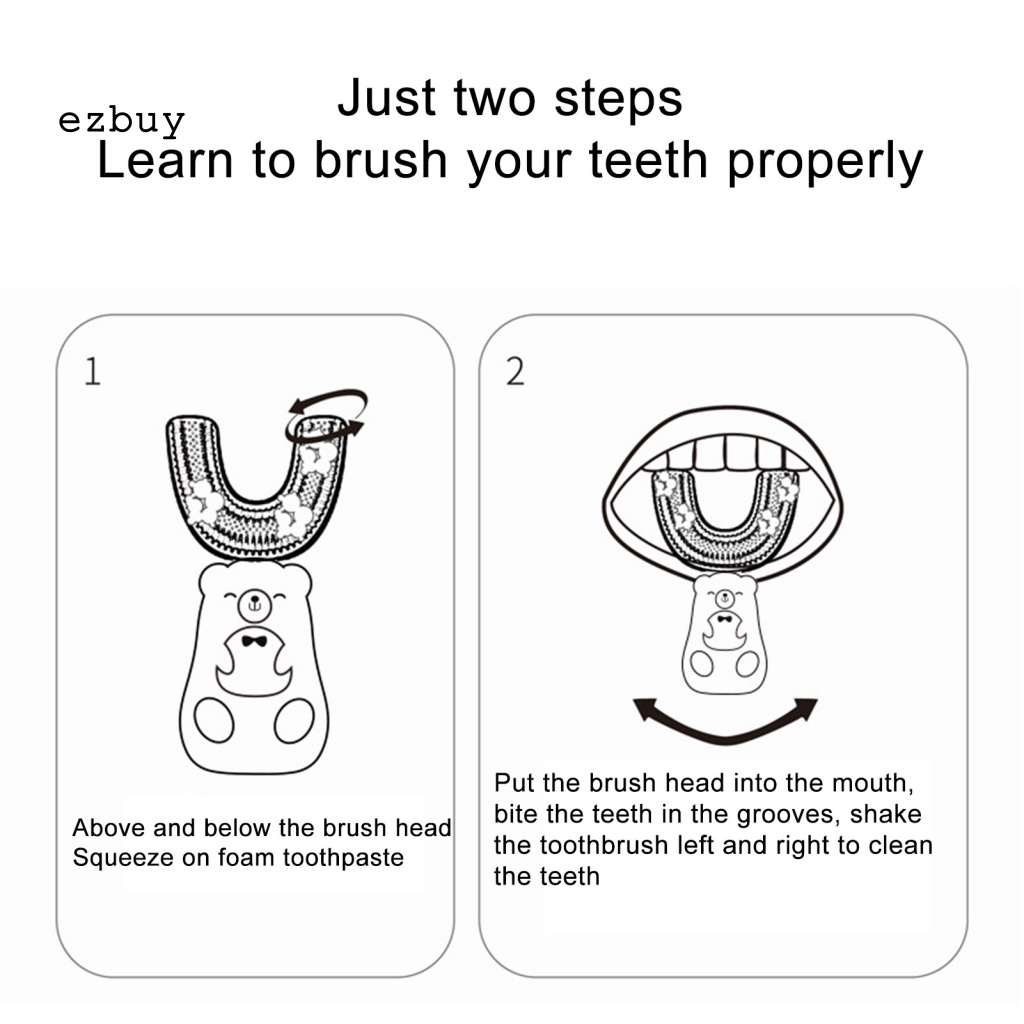 ezbuy

Just two steps
Learn to brush your teeth properly

1

Above and below the brush head
Squeeze on foam toothpaste

2

Put the brush head into the mouth, bite the teeth in the grooves, shake the toothbrush left and right to clean the teeth