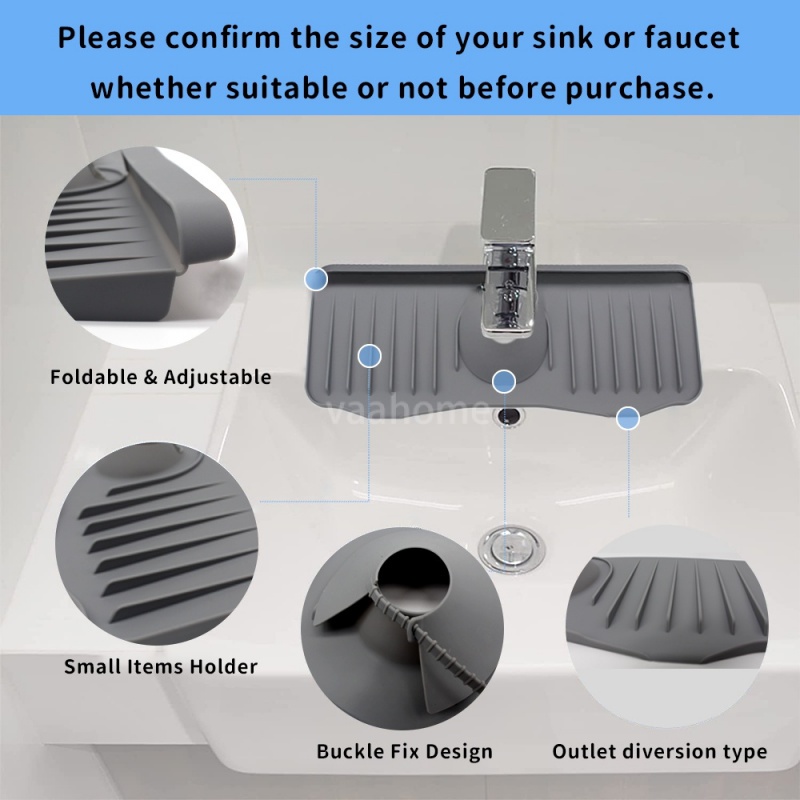 Please confirm the size of your sink or faucet whether suitable or not before purchase.

Foldable & Adjustable

vaahome

Small Items Holder

Buckle Fix Design

Outlet diversion type