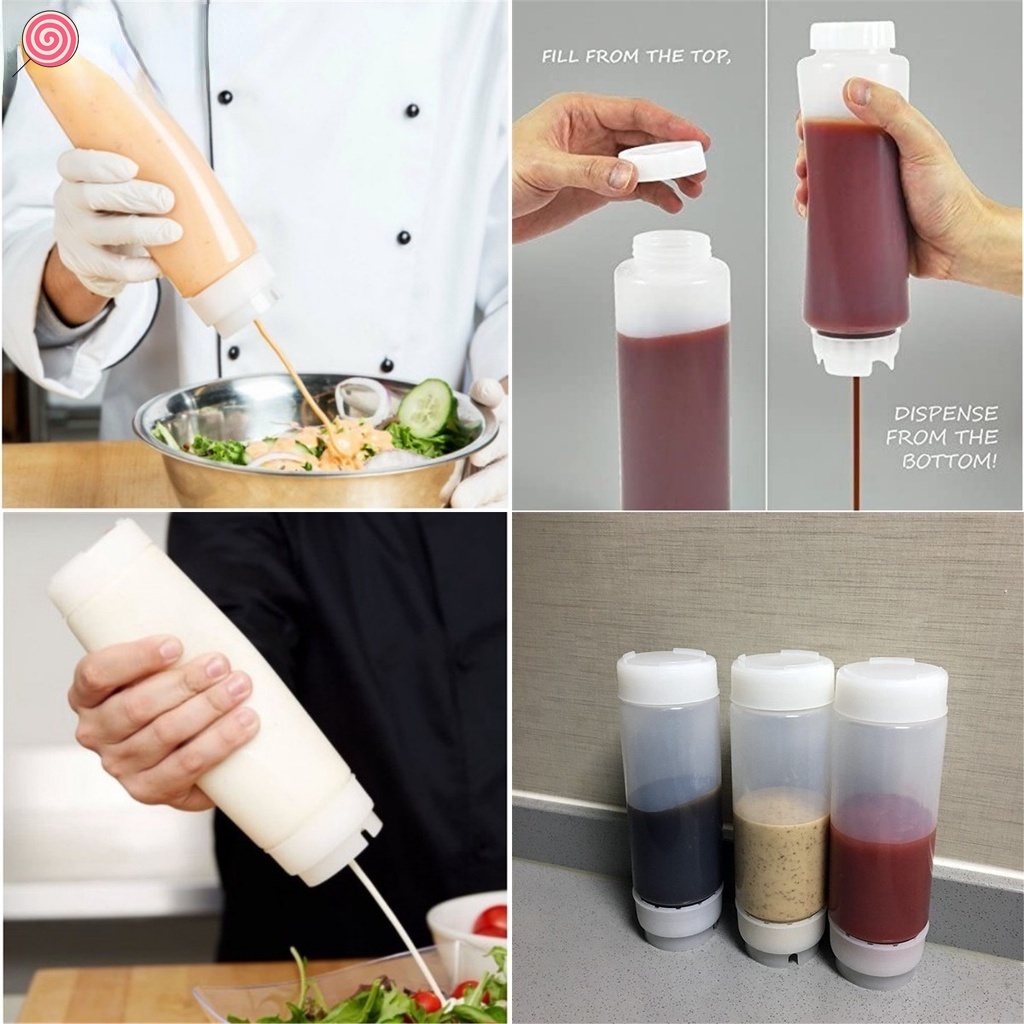 FILL FROM THE TOP,

DISPENSE FROM THE BOTTOM!