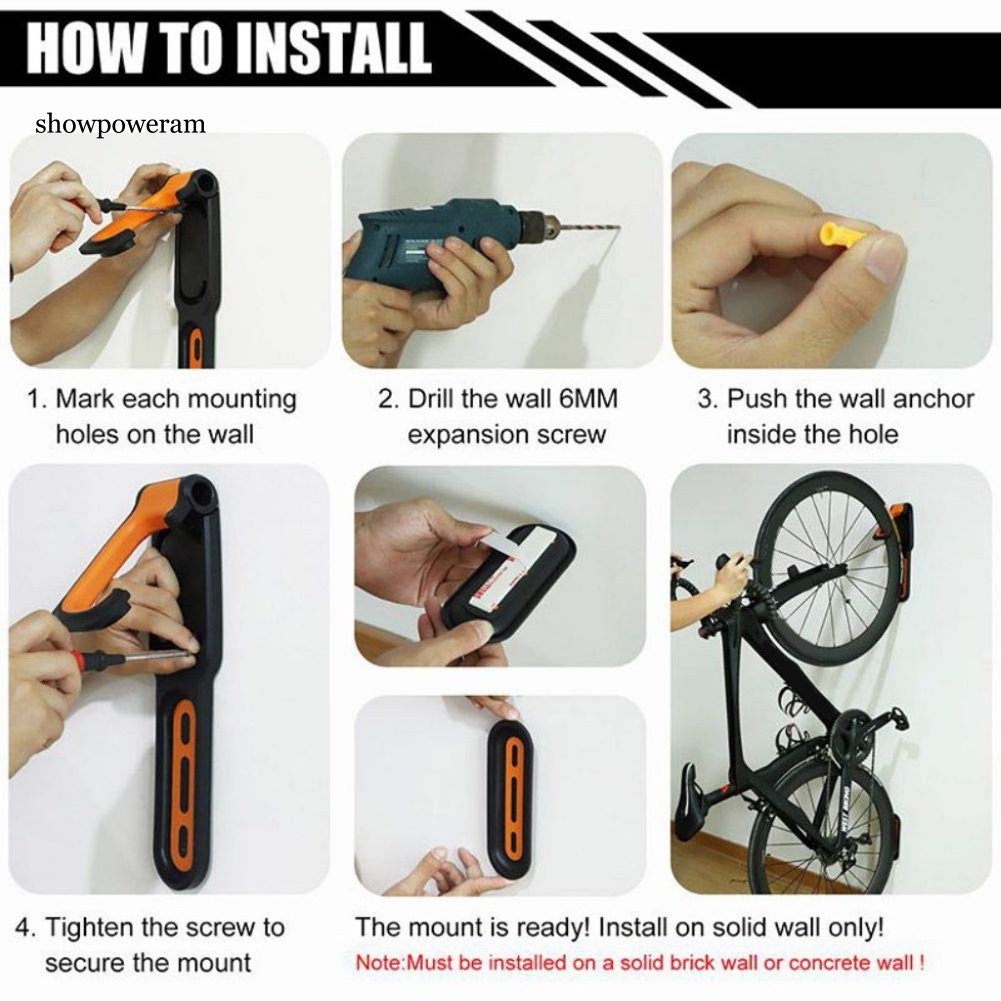 HOW TO INSTALL

showpoweram

1. Mark each mounting holes on the wall

2. Drill the wall 6MM expansion screw

3. Push the wall anchor inside the hole

4. Tighten the screw to secure the mount

The mount is ready! Install on solid wall only!

Note:Must be installed on a solid brick wall or concrete wall !