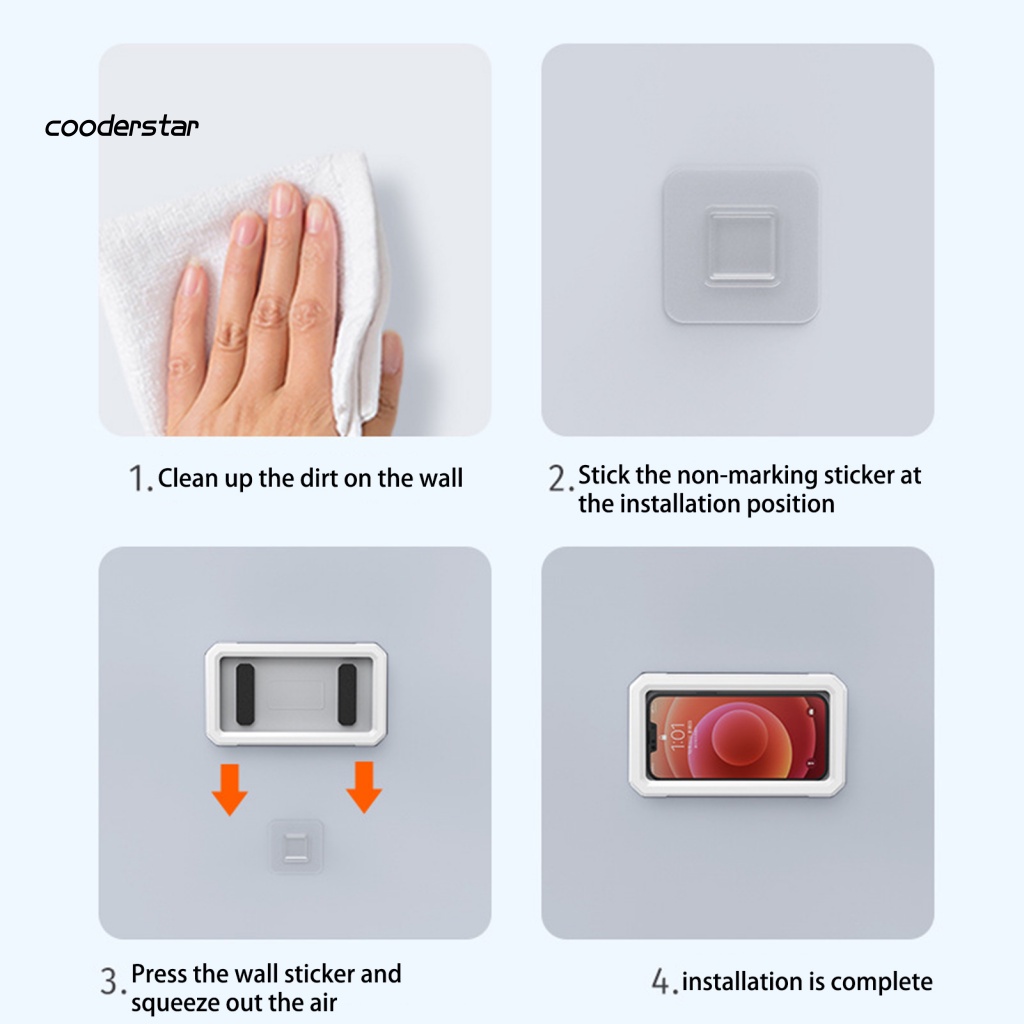 cooderstar

1. Clean up the dirt on the wall

2. Stick the non-marking sticker at the installation position

1:01

3. Press the wall sticker and squeeze out the air

4. installation is complete